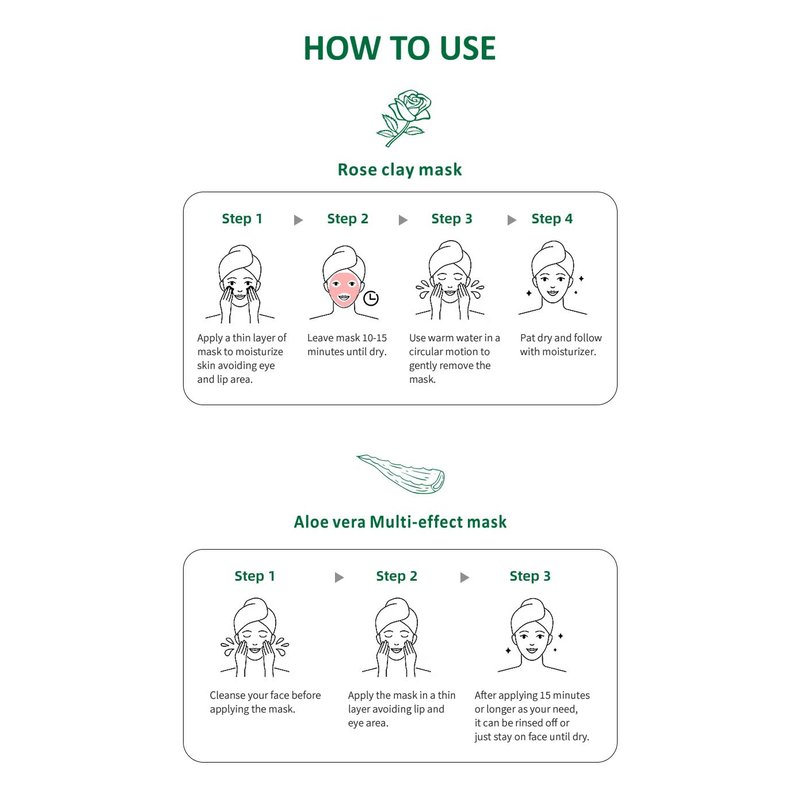 HOW TO USE

Rose clay mask

Step 1

Apply a thin layer of mask to moisturize skin avoiding eye and lip area.

Step 2

Leave mask 10-15 minutes until dry.

Step 3

Use warm water in a circular motion to gently remove the mask.

Step 4

Pat dry and follow with moisturizer.

Aloe vera Multi-effect mask

Step 1

Cleanse your face before applying the mask.

Step 2

Apply the mask in a thin layer avoiding lip and eye area.

Step 3

After applying 15 minutes or longer as your need, it can be rinsed off or just stay on face until dry.