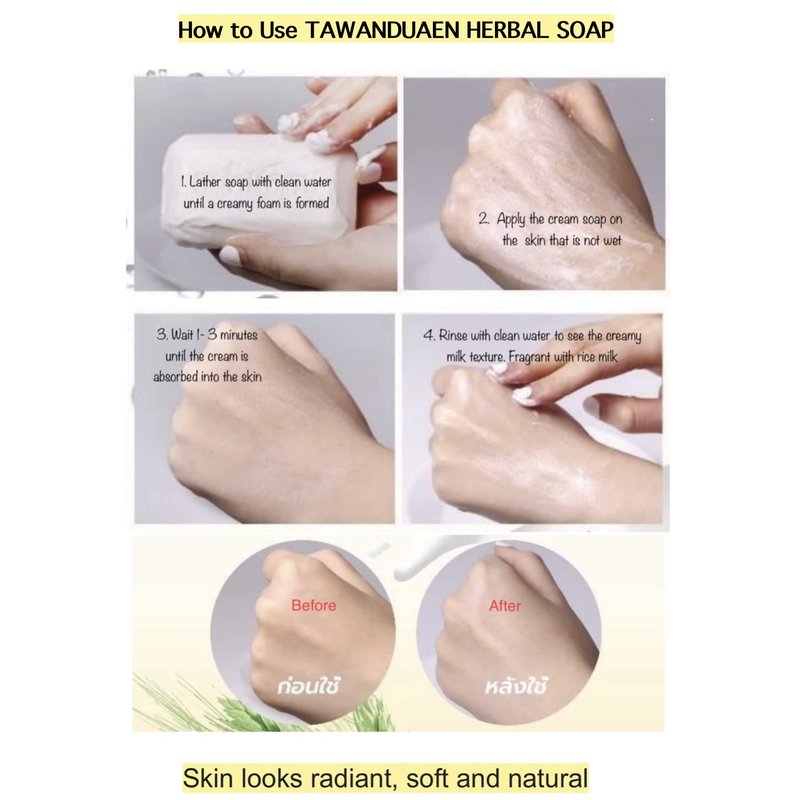 How to Use TAWANDUAEN HERBAL SOAP

1. Lather soap with clean water until a creamy foam is formed

2. Apply the cream soap on the skin that is not wet

3. Wait 1- 3 minutes until the cream is absorbed into the skin

4. Rinse with clean water to see the creamy milk texture. Fragrant with rice milk

Before

ก่อนใช้

After

หลังใช้

Skin looks radiant, soft and natural