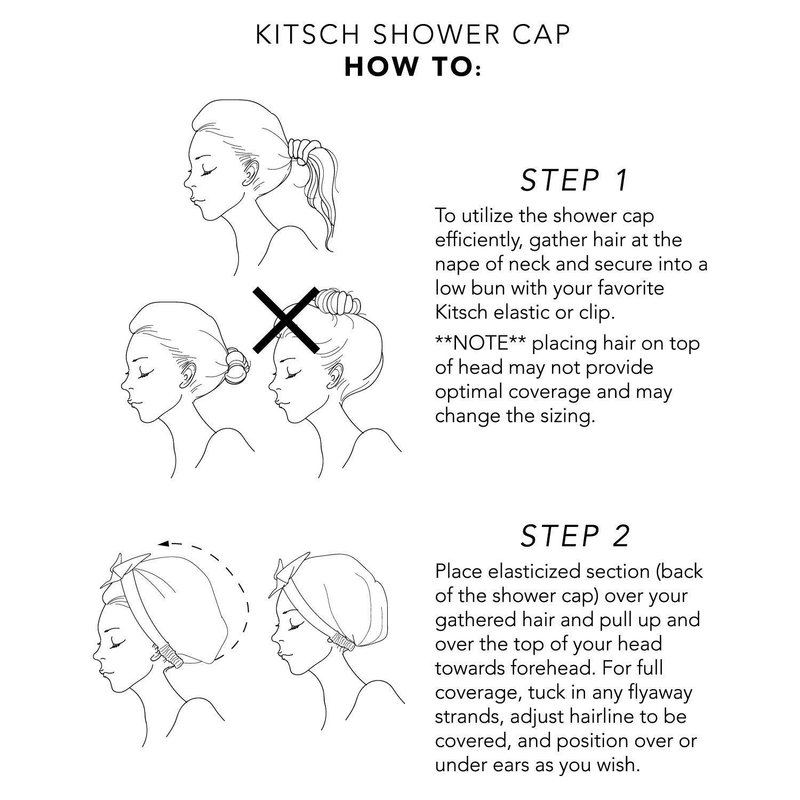 KITSCH SHOWER CAP
HOW TO:

STEP 1

To utilize the shower cap efficiently, gather hair at the nape of neck and secure into a low bun with your favorite Kitsch elastic or clip.

**NOTE** placing hair on top of head may not provide optimal coverage and may change the sizing.

STEP 2

Place elasticized section (back of the shower cap) over your gathered hair and pull up and over the top of your head towards forehead. For full coverage, tuck in any flyaway strands, adjust hairline to be covered, and position over or under ears as you wish.