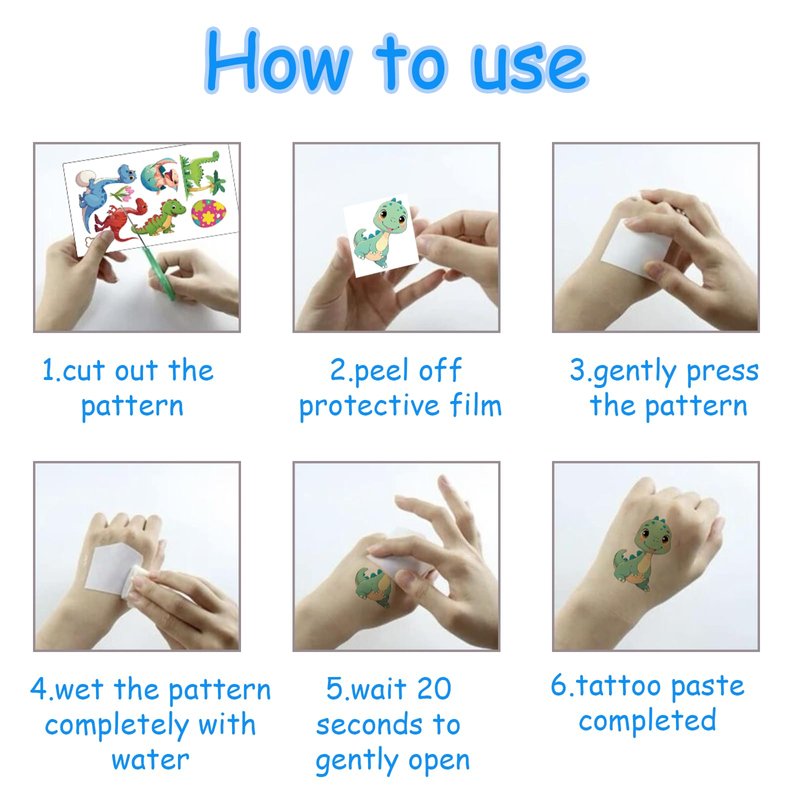 How to use

1.cut out the pattern

2.peel off protective film

3.gently press the pattern

4.wet the pattern completely with water

5.wait 20 seconds to gently open

6.tattoo paste completed