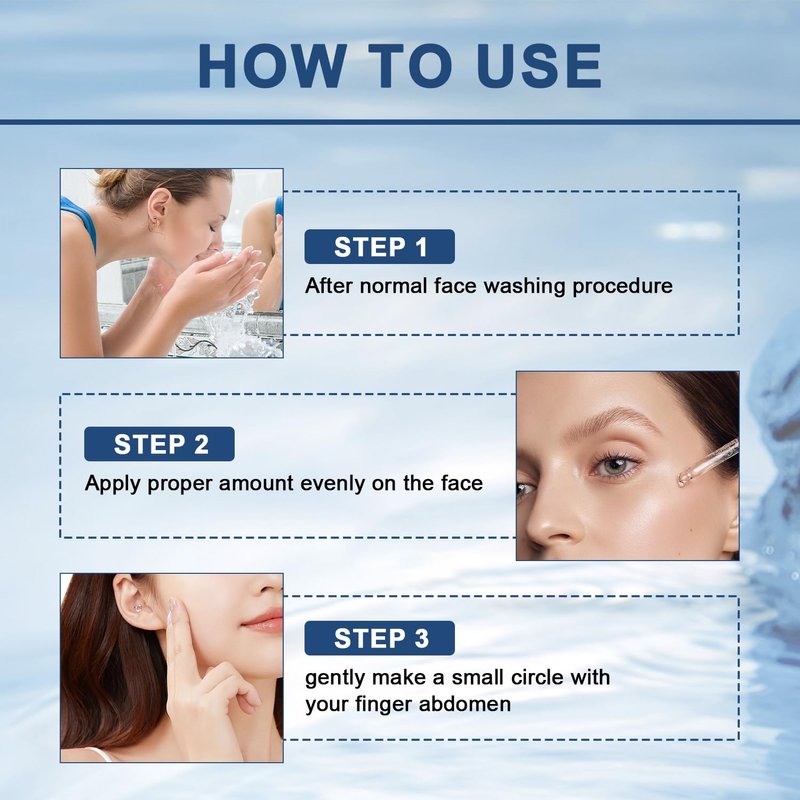 HOW TO USE

STEP 1
After normal face washing procedure

STEP 2
Apply proper amount evenly on the face

STEP 3
gently make a small circle with your finger abdomen