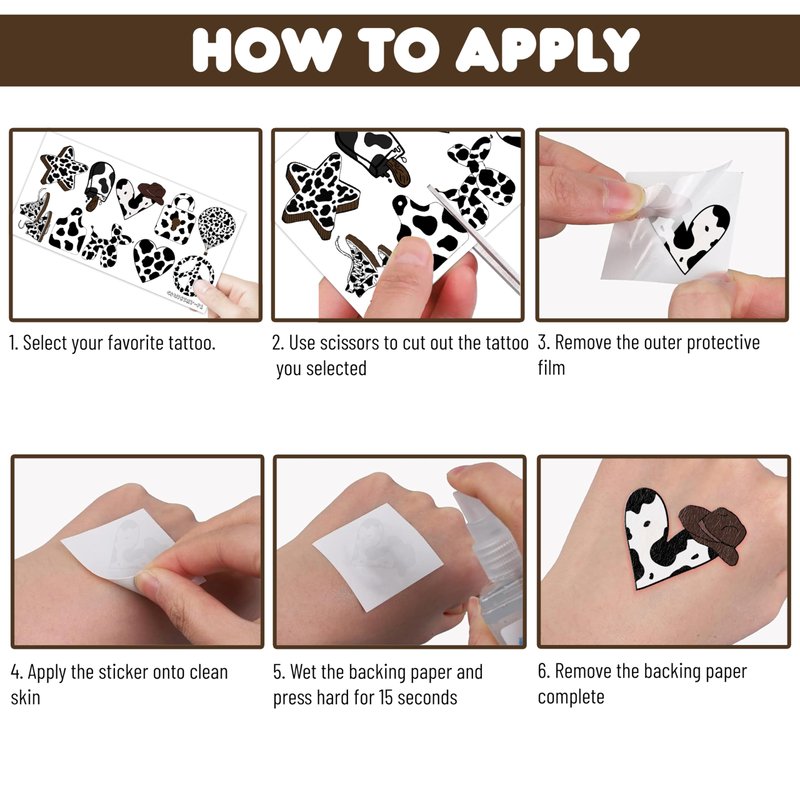 HOW TO APPLY

1. Select your favorite tattoo.

2. Use scissors to cut out the tattoo you selected

3. Remove the outer protective film

4. Apply the sticker onto clean skin

5. Wet the backing paper and press hard for 15 seconds

6. Remove the backing paper complete