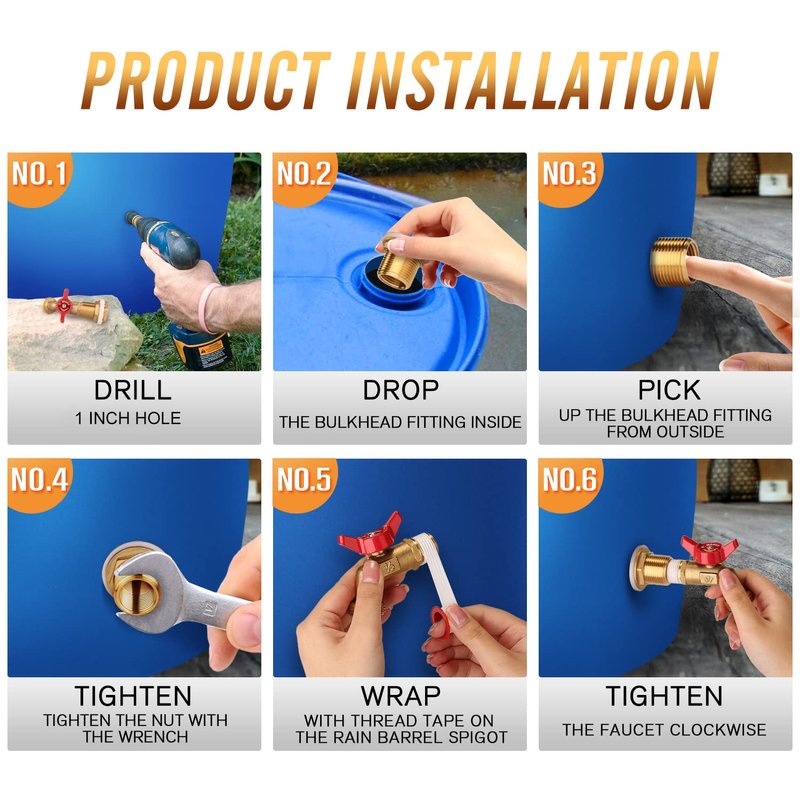 PRODUCT INSTALLATION

NO.1
DRILL
1 INCH HOLE

NO.2
DROP
THE BULKHEAD FITTING INSIDE

NO.3
PICK
UP THE BULKHEAD FITTING FROM OUTSIDE

NO.4
TIGHTEN
TIGHTEN THE NUT WITH THE WRENCH

NO.5
WRAP
WITH THREAD TAPE ON THE RAIN BARREL SPIGOT

NO.6
TIGHTEN
THE FAUCET CLOCKWISE