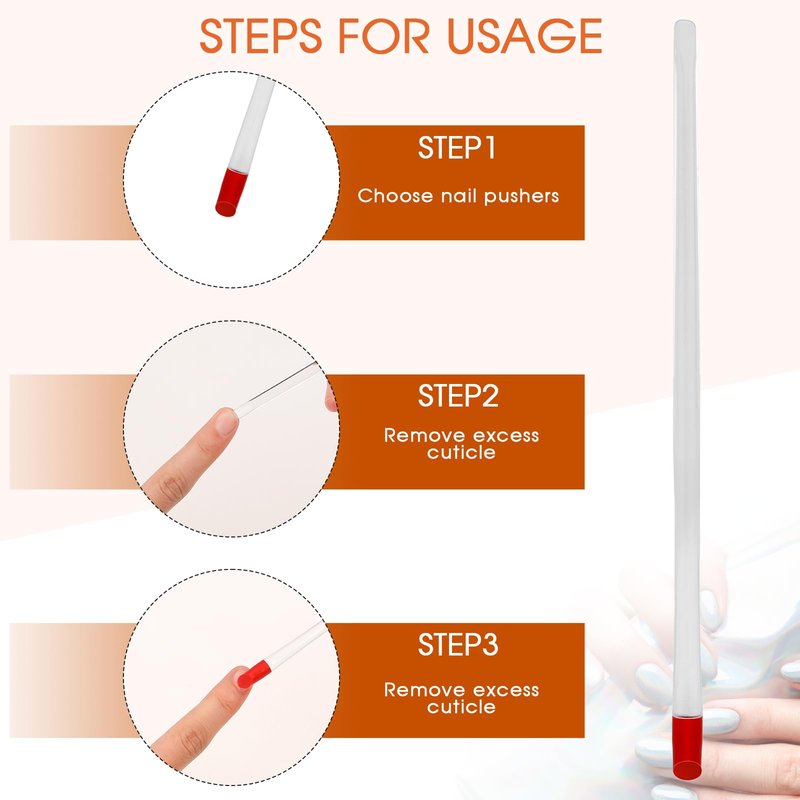 STEPS FOR USAGE

STEP1

Choose nail pushers

STEP2

Remove excess cuticle

STEP3

Remove excess cuticle