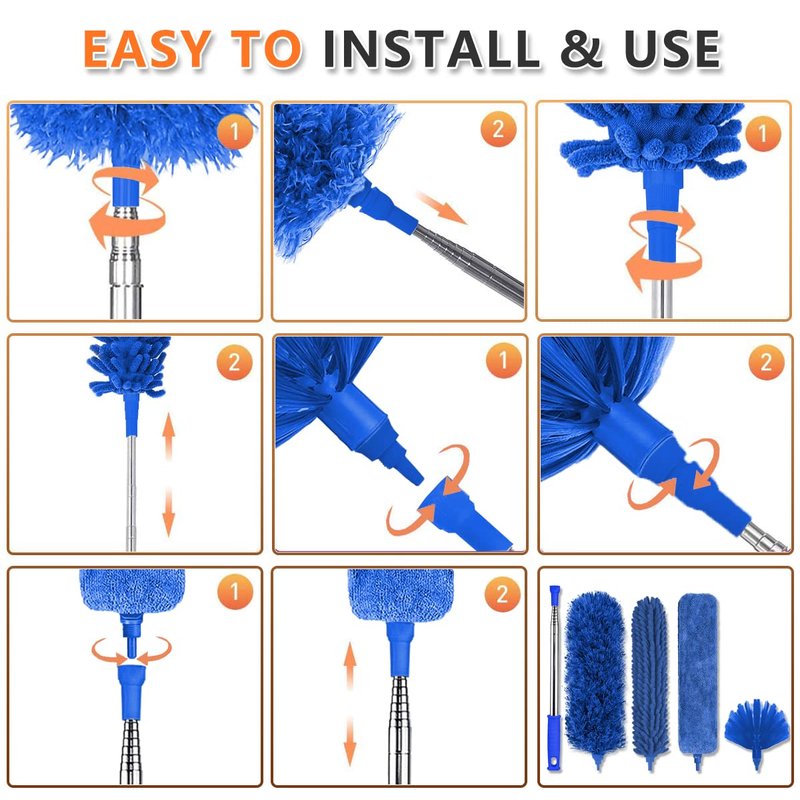 EASY TO INSTALL & USE

1

2

1

2

1

2

1

2