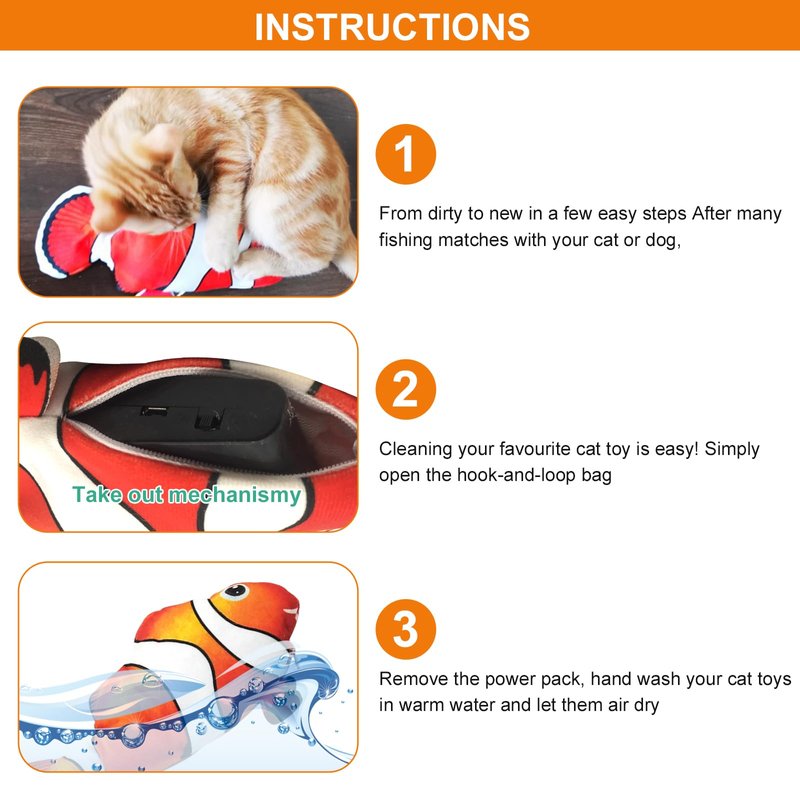 INSTRUCTIONS

1

From dirty to new in a few easy steps After many fishing matches with your cat or dog,

Take out mechanismy

2

Cleaning your favourite cat toy is easy! Simply open the hook-and-loop bag

3

Remove the power pack, hand wash your cat toys in warm water and let them air dry