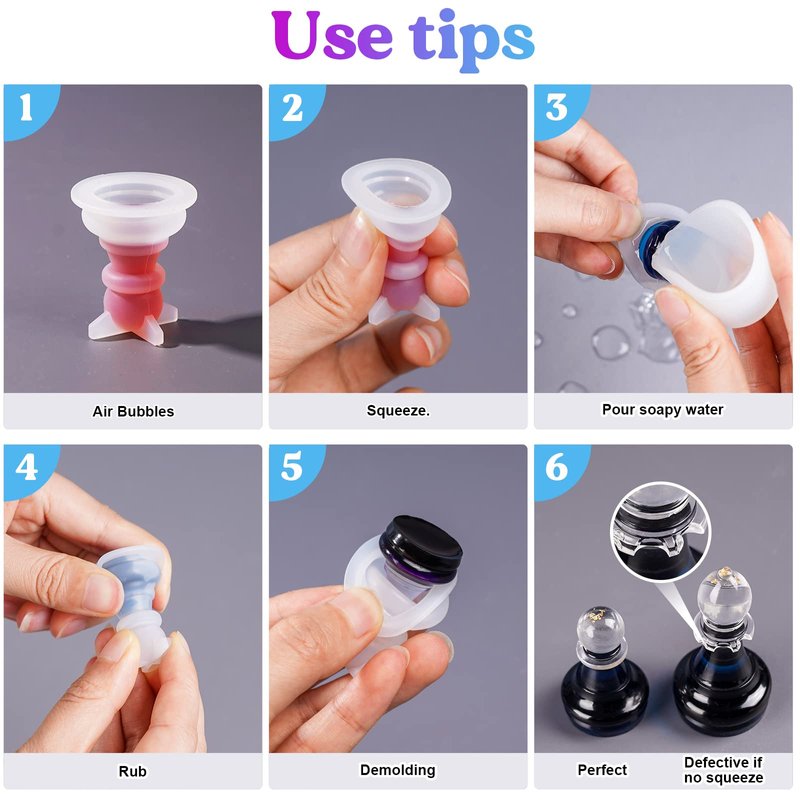 Use tips

1

Air Bubbles

2

Squeeze.

3

Pour soapy water

4

Rub

5

Demolding

6

Perfect

Defective if no squeeze