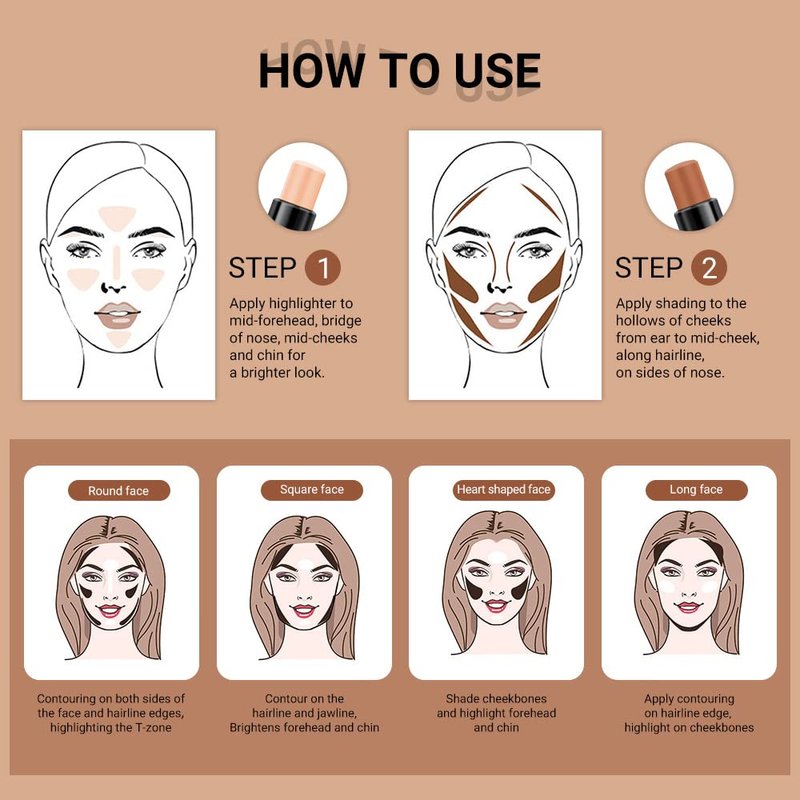 HOW TO USE

STEP 1

Apply highlighter to mid-forehead, bridge of nose, mid-cheeks and chin for a brighter look.

STEP 2

Apply shading to the hollows of cheeks from ear to mid-cheek, along hairline, on sides of nose.

Round face

Contouring on both sides of the face and hairline edges, highlighting the T-zone

Square face

Contour on the hairline and jawline, Brightens forehead and chin

Heart shaped face

Shade cheekbones and highlight forehead and chin

Long face

Apply contouring on hairline edge, highlight on cheekbones