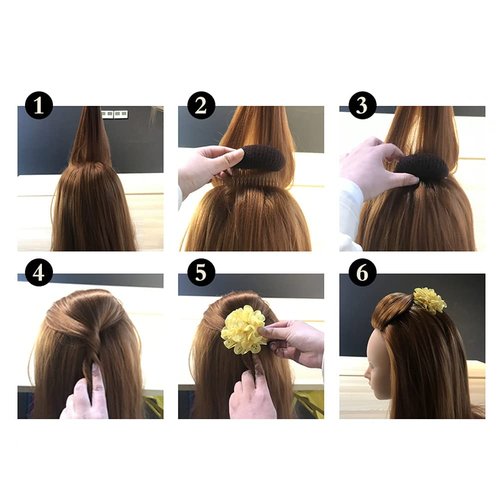 1

2

3

4

5

6