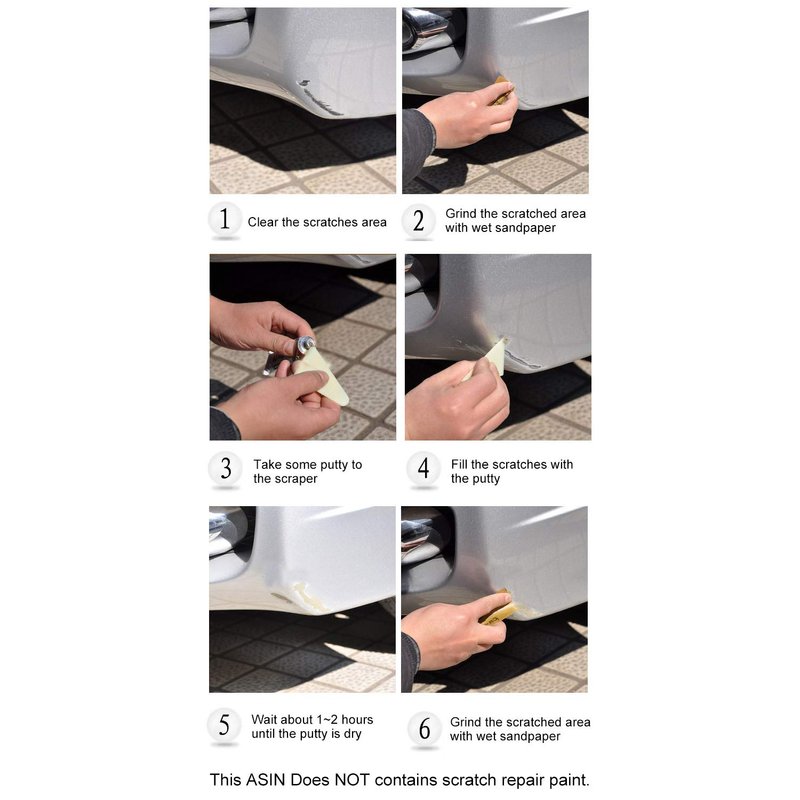 1 Clear the scratches area

2 Grind the scratched area with wet sandpaper

3 Take some putty to the scraper

4 Fill the scratches with the putty

5 Wait about 1~2 hours until the putty is dry

6 Grind the scratched area with wet sandpaper

This ASIN Does NOT contains scratch repair paint.