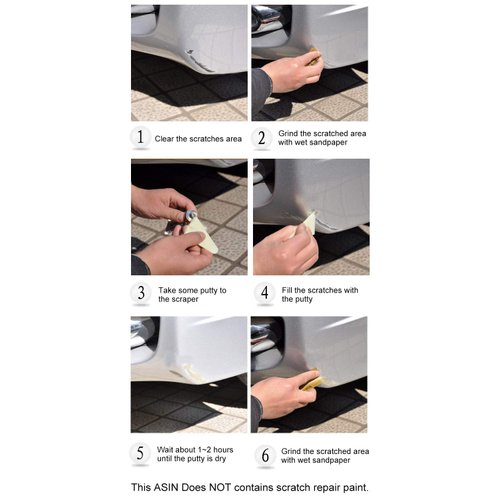 1 Clear the scratches area

2 Grind the scratched area with wet sandpaper

3 Take some putty to the scraper

4 Fill the scratches with the putty

5 Wait about 1~2 hours until the putty is dry

6 Grind the scratched area with wet sandpaper

This ASIN Does NOT contains scratch repair paint.