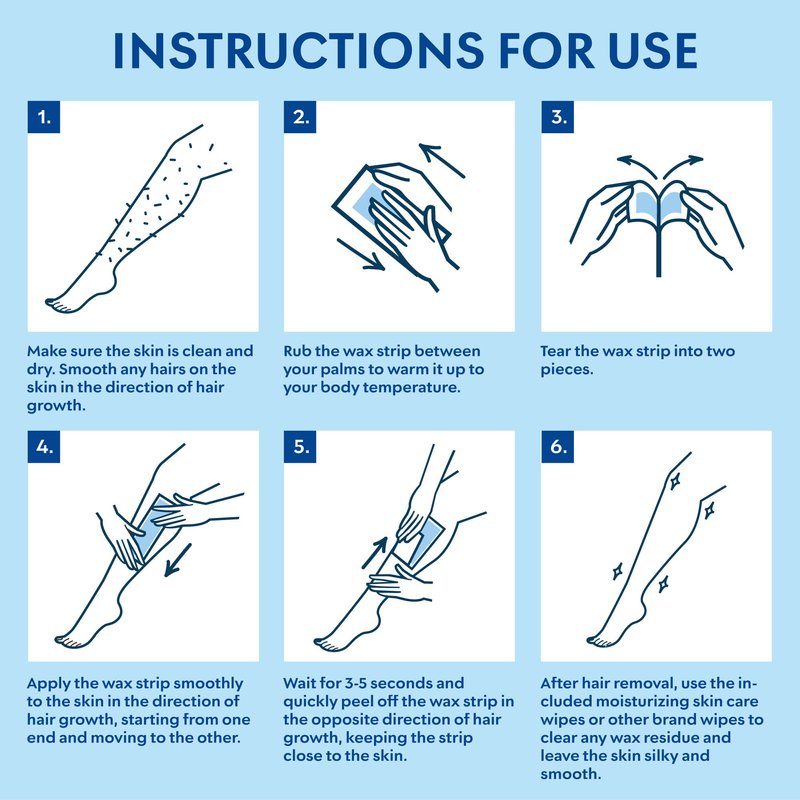 INSTRUCTIONS FOR USE

1.

Make sure the skin is clean and dry. Smooth any hairs on the skin in the direction of hair growth.

2.

Rub the wax strip between your palms to warm it up to your body temperature.

3.

Tear the wax strip into two pieces.

4.

Apply the wax strip smoothly to the skin in the direction of hair growth, starting from one end and moving to the other.

5.

Wait for 3-5 seconds and quickly peel off the wax strip in the opposite direction of hair growth, keeping the strip close to the skin.

6.

After hair removal, use the included moisturizing skin care wipes or other brand wipes to clear any wax residue and leave the skin silky and smooth.