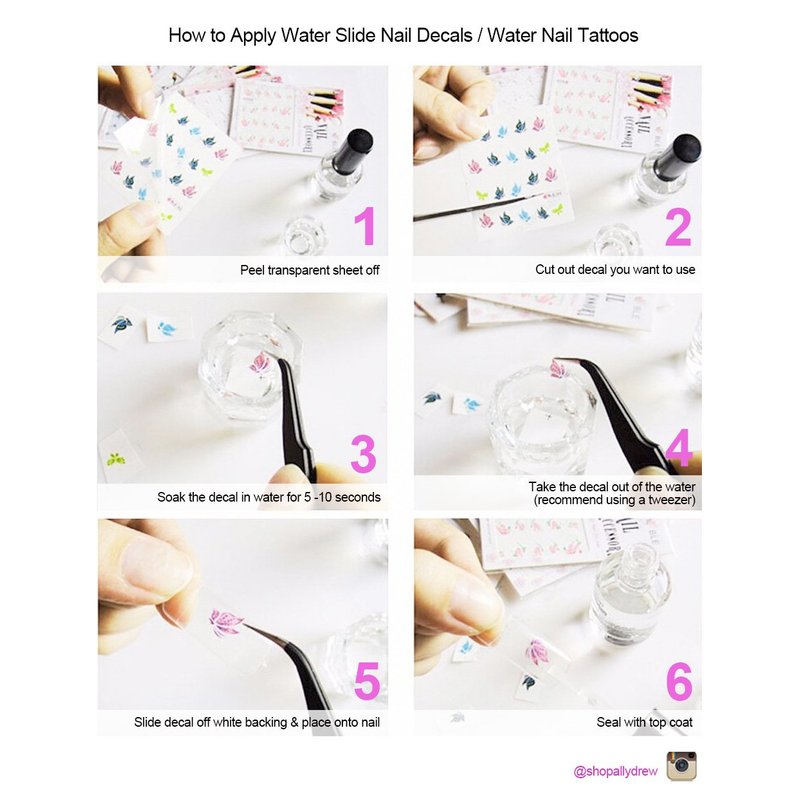 How to Apply Water Slide Nail Decals / Water Nail Tattoos

1

Peel transparent sheet off

2

Cut out decal you want to use

3

Soak the decal in water for 5 -10 seconds

4

Take the decal out of the water (recommend using a tweezer)

5

Slide decal off white backing & place onto nail

6

Seal with top coat

@shopallydrew