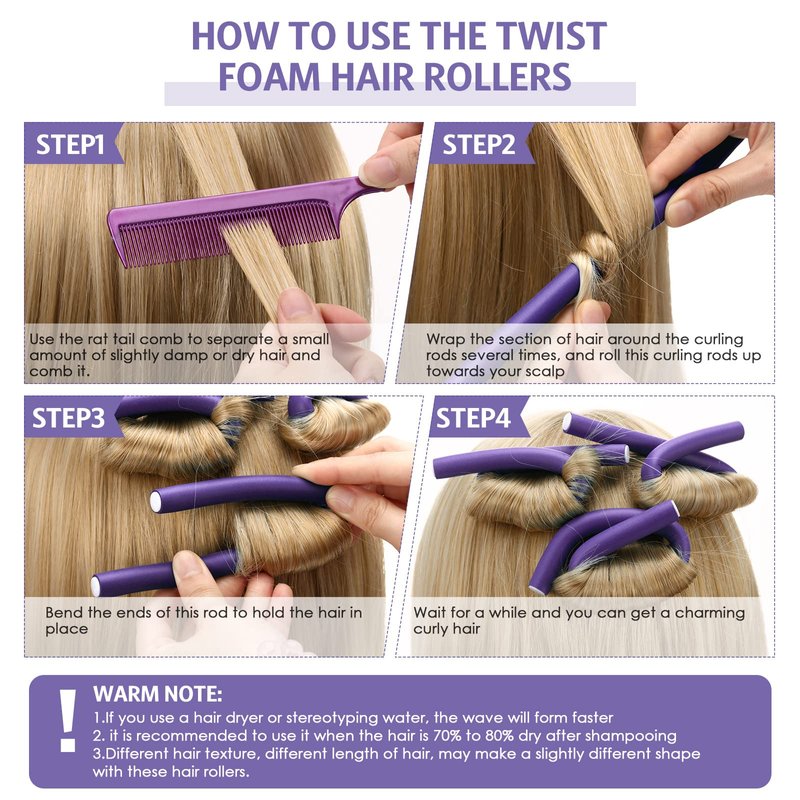 HOW TO USE THE TWIST FOAM HAIR ROLLERS

STEP1

Use the rat tail comb to separate a small amount of slightly damp or dry hair and comb it.

STEP2

Wrap the section of hair around the curling rods several times, and roll this curling rods up towards your scalp

STEP3

Bend the ends of this rod to hold the hair in place

STEP4

Wait for a while and you can get a charming curly hair

!

WARM NOTE:
1.If you use a hair dryer or stereotyping water, the wave will form faster
2. it is recommended to use it when the hair is 70% to 80% dry after shampooing
3.Different hair texture, different length of hair, may make a slightly different shape with these hair rollers.