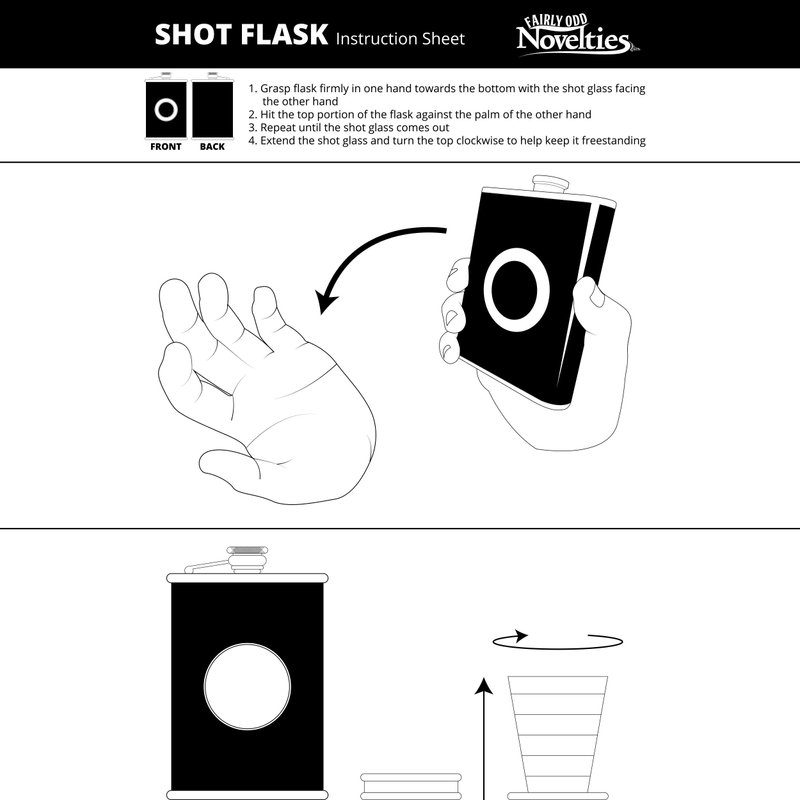 SHOT FLASK Instruction Sheet

FAIRLY ODD Novelties

FRONT BACK

1. Grasp flask firmly in one hand towards the bottom with the shot glass facing the other hand
2. Hit the top portion of the flask against the palm of the other hand
3. Repeat until the shot glass comes out
4. Extend the shot glass and turn the top clockwise to help keep it freestanding