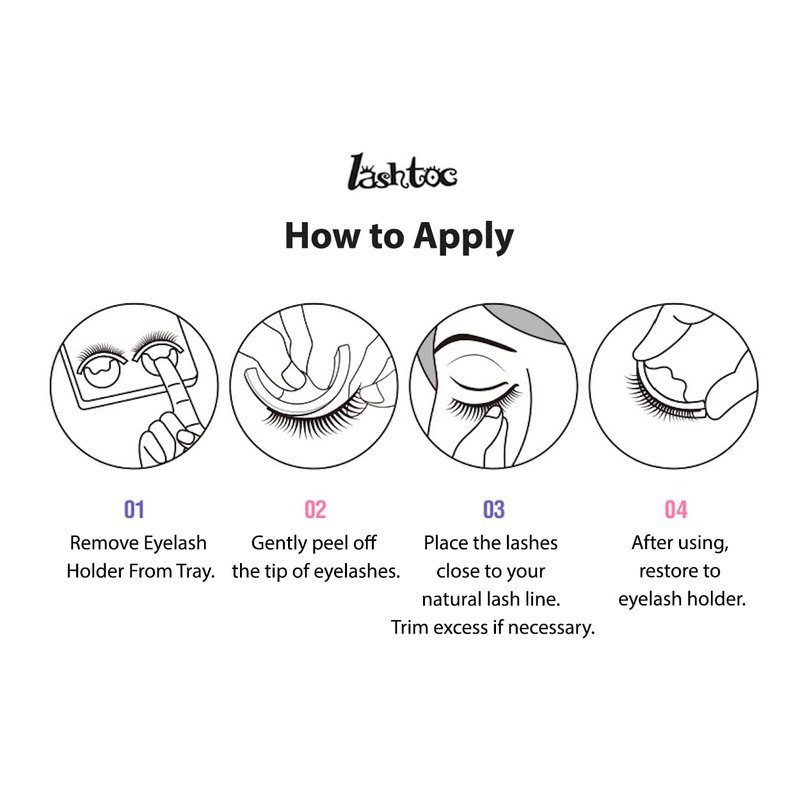 lashtoc

How to Apply

01
Remove Eyelash Holder From Tray.

02
Gently peel off the tip of eyelashes.

03
Place the lashes close to your natural lash line. Trim excess if necessary.

04
After using, restore to eyelash holder.