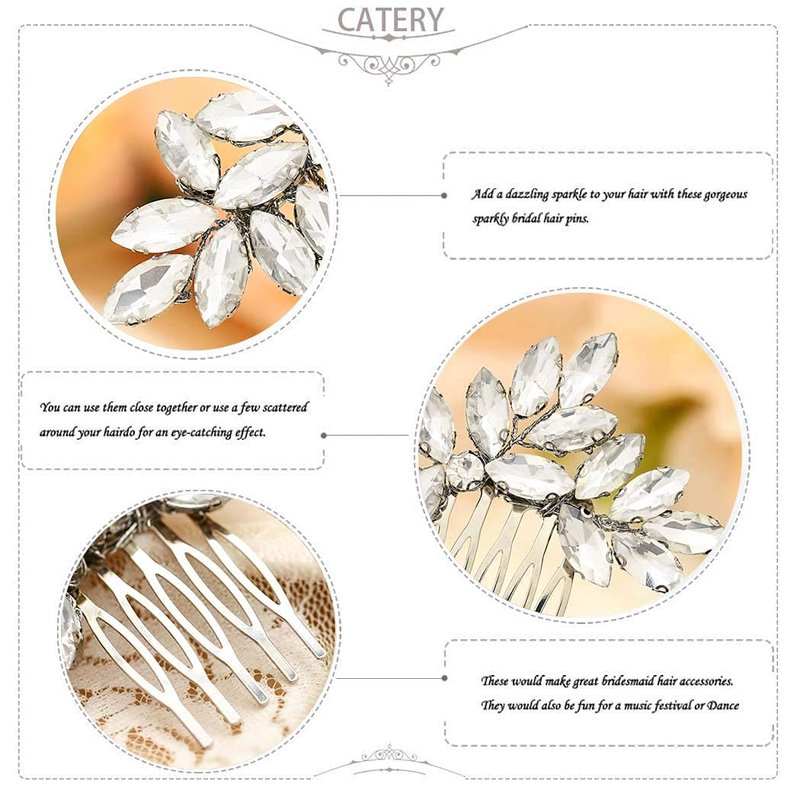 CATERY

Add a dazzling sparkle to your hair with these gorgeous sparkly bridal hair pins.

You can use them close together or use a few scattered around your hairdo for an eye-catching effect.

These would make great bridesmaid hair accessories. They would also be fun for a music festival or Dance