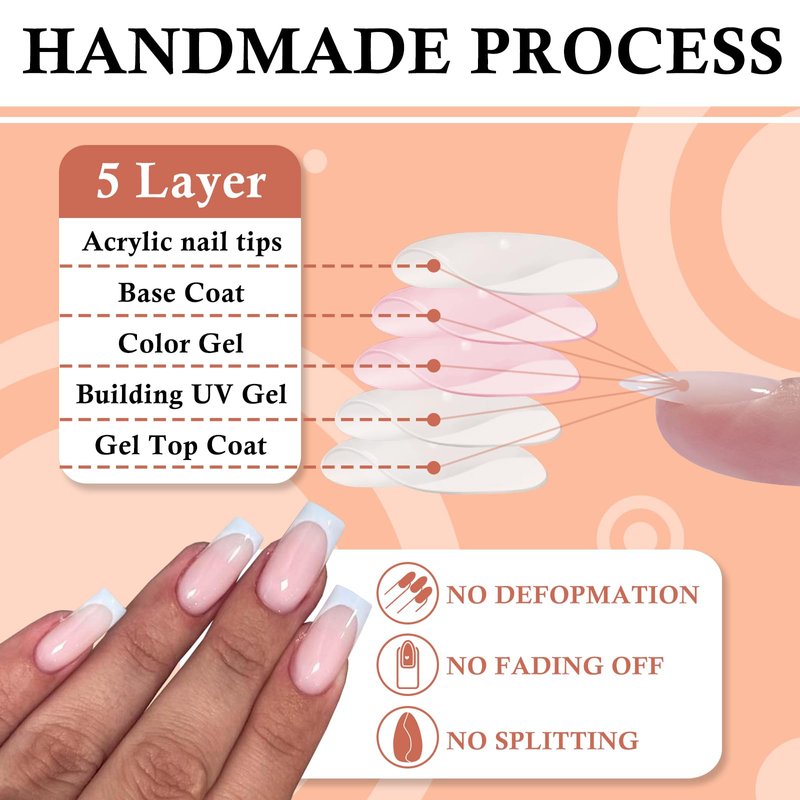 HANDMADE PROCESS

5 Layer

Acrylic nail tips

Base Coat

Color Gel

Building UV Gel

Gel Top Coat

NO DEFOPMATION

NO FADING OFF

NO SPLITTING