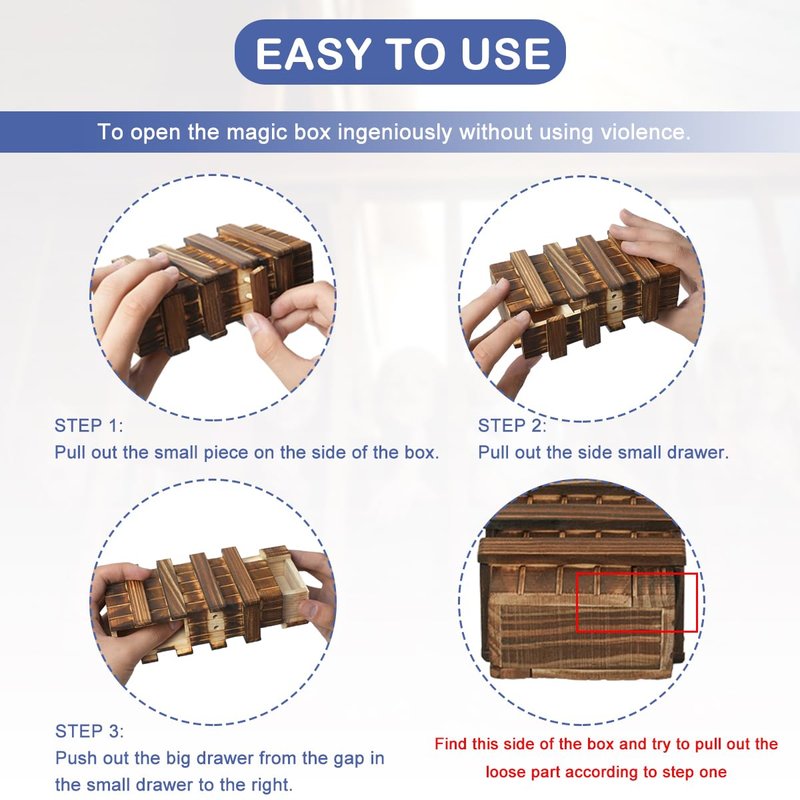 EASY TO USE

To open the magic box ingeniously without using violence.

STEP 1:
Pull out the small piece on the side of the box.

STEP 2:
Pull out the side small drawer.

STEP 3:
Push out the big drawer from the gap in the small drawer to the right.

Find this side of the box and try to pull out the loose part according to step one