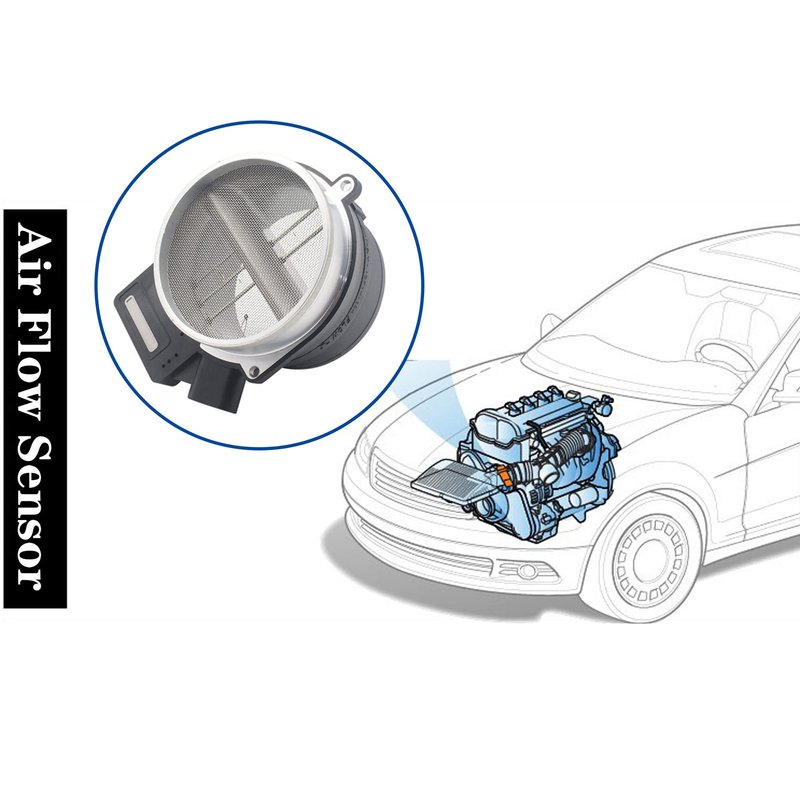 Air Flow Sensor