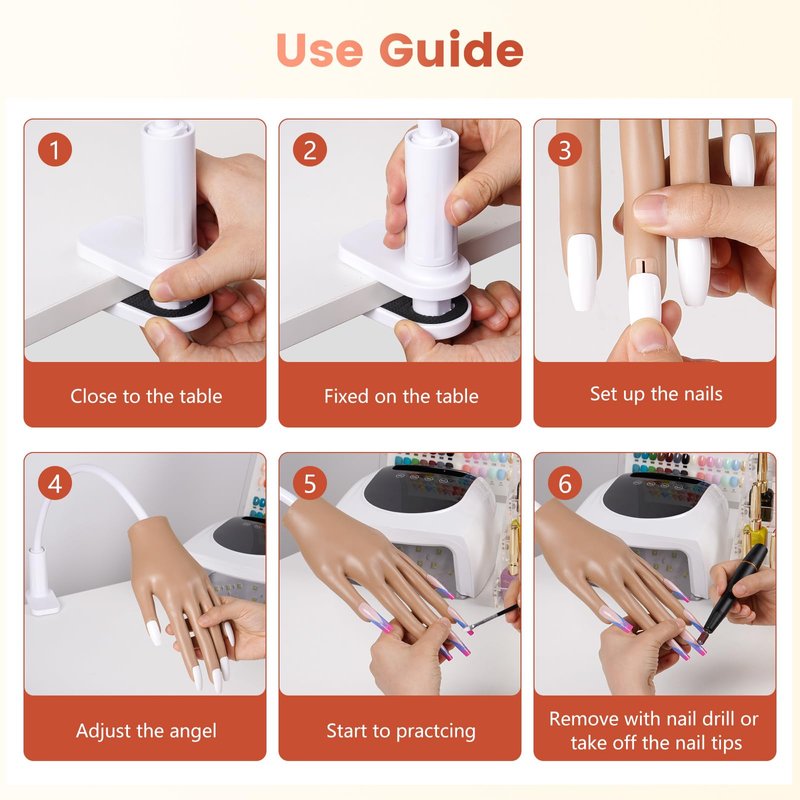 Use Guide

1

Close to the table

2

Fixed on the table

3

Set up the nails

4

Adjust the angel

5

Start to practcing

6

Remove with nail drill or take off the nail tips