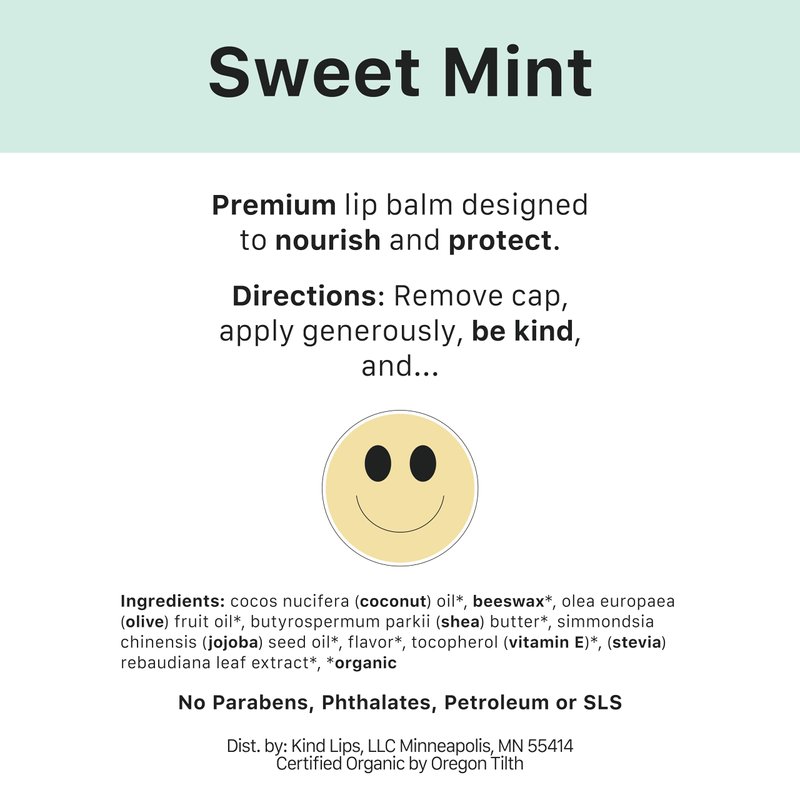 Sweet Mint

Premium lip balm designed to nourish and protect.

Directions: Remove cap, apply generously, be kind, and...

Ingredients: cocos nucifera (coconut) oil*, beeswax*, olea europaea (olive) fruit oil*, butyrospermum parkii (shea) butter*, simmondsia chinensis (jojoba) seed oil*, flavor*, tocopherol (vitamin E)*, (stevia) rebaudiana leaf extract*, *organic

No Parabens, Phthalates, Petroleum or SLS

Dist. by: Kind Lips, LLC Minneapolis, MN 55414
Certified Organic by Oregon Tilth