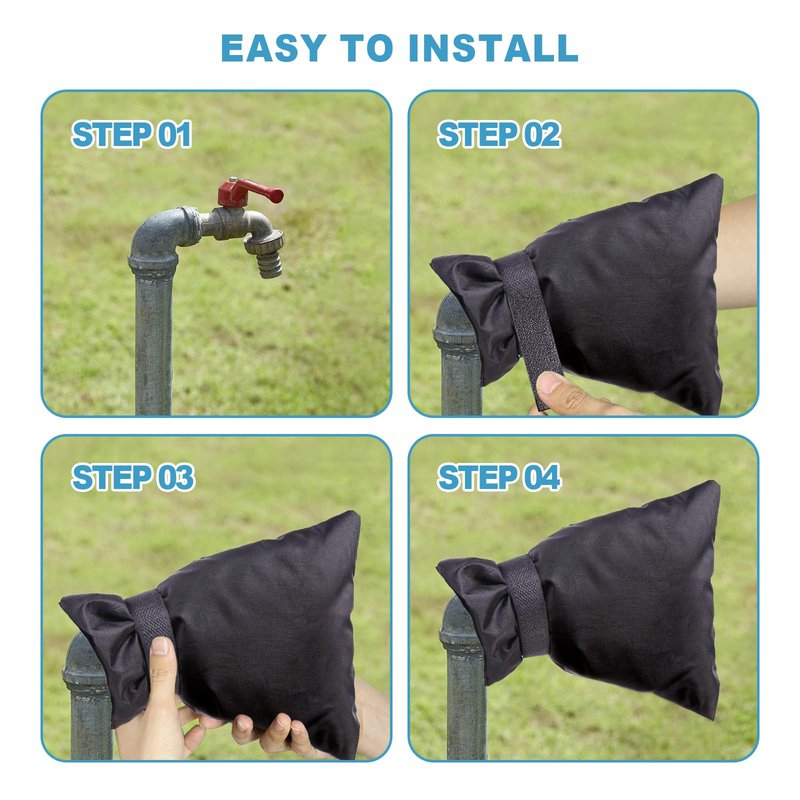 EASY TO INSTALL

STEP 01

STEP 02

STEP 03

STEP 04