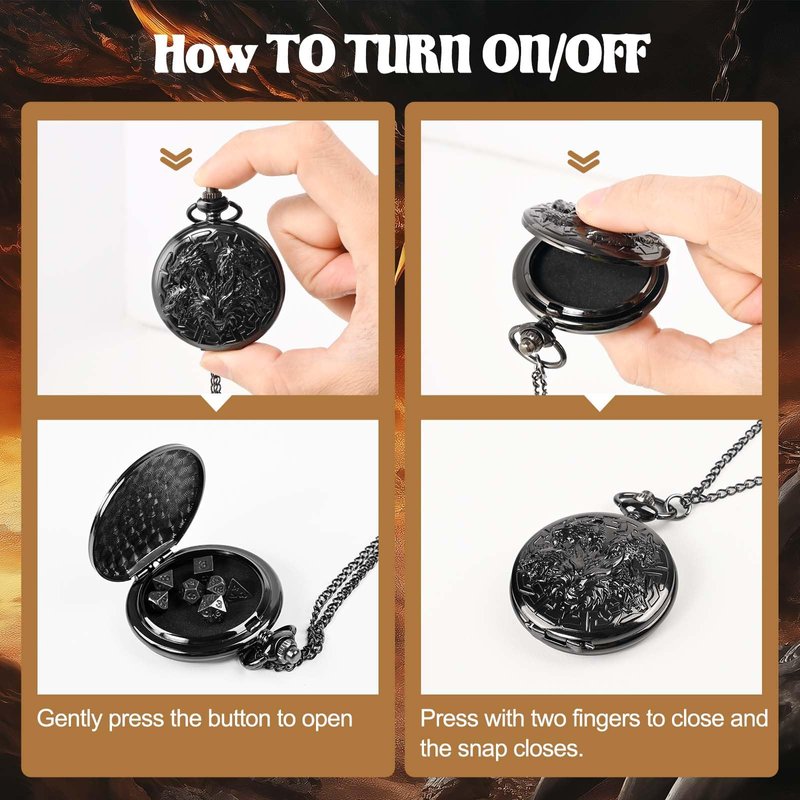 How TO TURN ON/OFF

Gently press the button to open

Press with two fingers to close and the snap closes.