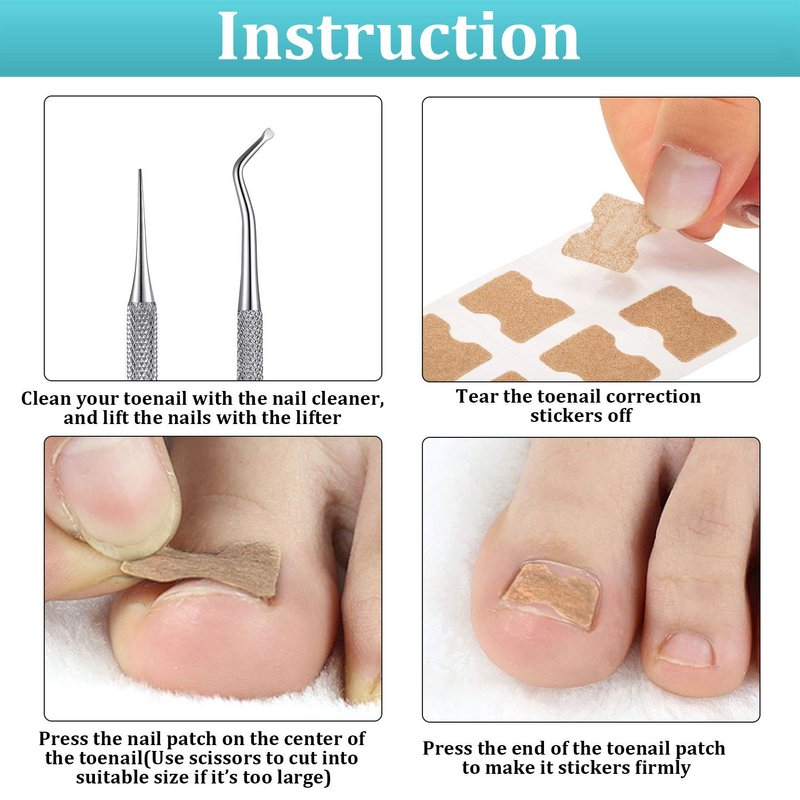 Instruction

Clean your toenail with the nail cleaner, and lift the nails with the lifter

Tear the toenail correction stickers off

Press the nail patch on the center of the toenail(Use scissors to cut into suitable size if it's too large)

Press the end of the toenail patch to make it stickers firmly