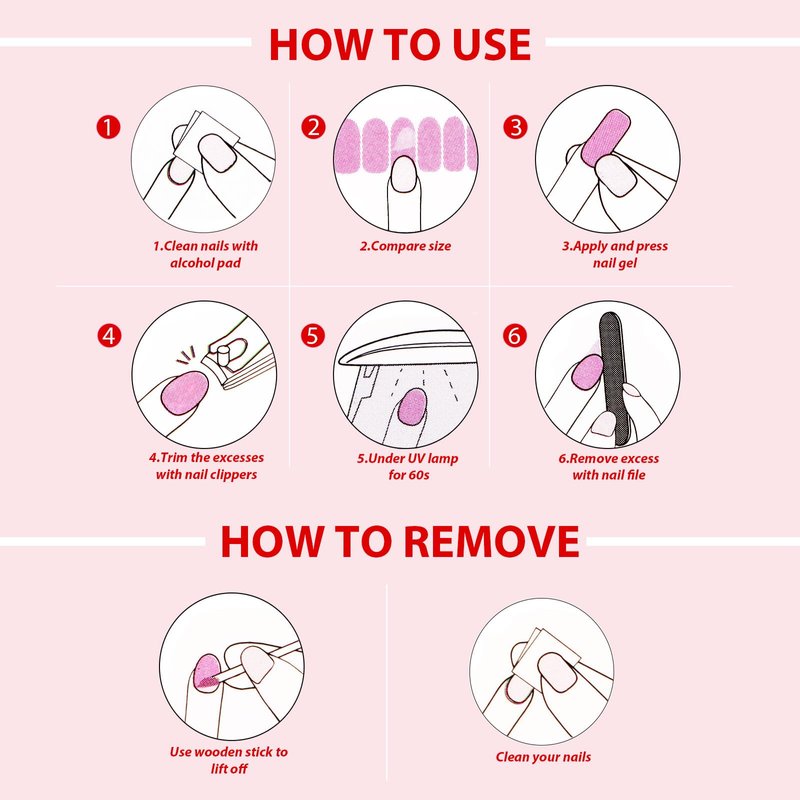 HOW TO USE

1

1.Clean nails with alcohol pad

2

2.Compare size

3

3.Apply and press nail gel

4

4.Trim the excesses with nail clippers

5

5.Under UV lamp for 60s

6

6.Remove excess with nail file

HOW TO REMOVE

Use wooden stick to lift off

Clean your nails