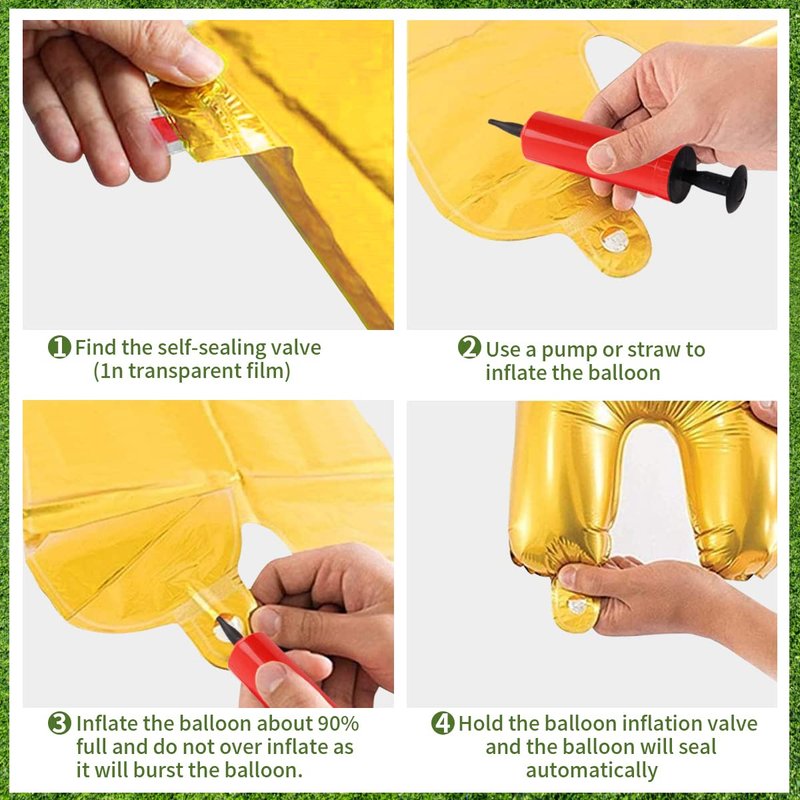 ❶ Find the self-sealing valve (1n transparent film)

❷ Use a pump or straw to inflate the balloon

❸ Inflate the balloon about 90% full and do not over inflate as it will burst the balloon.

❹ Hold the balloon inflation valve and the balloon will seal automatically