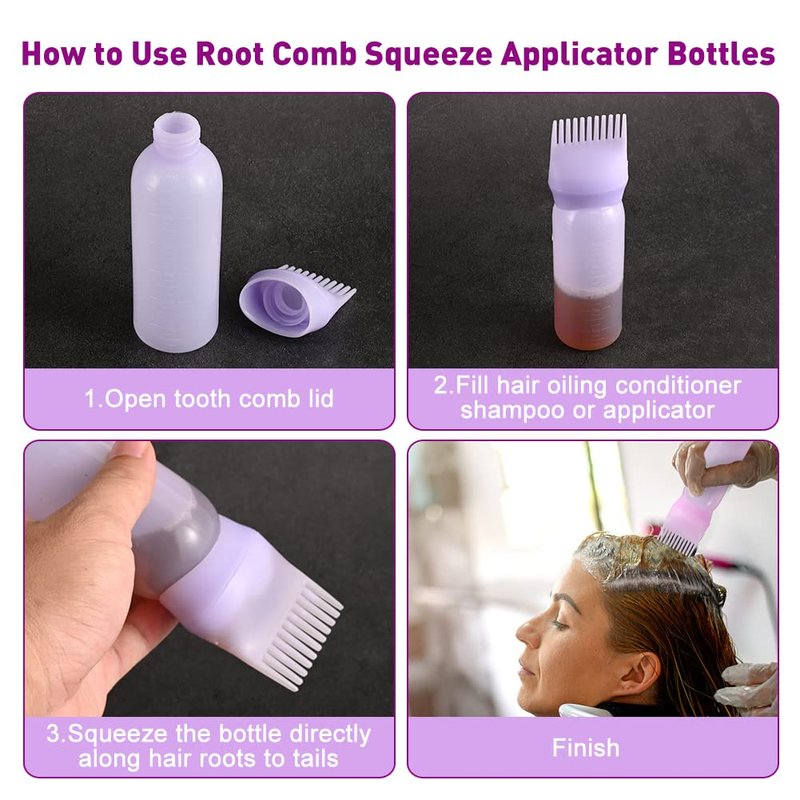 How to Use Root Comb Squeeze Applicator Bottles

1.Open tooth comb lid

2.Fill hair oiling conditioner shampoo or applicator

3.Squeeze the bottle directly along hair roots to tails

Finish