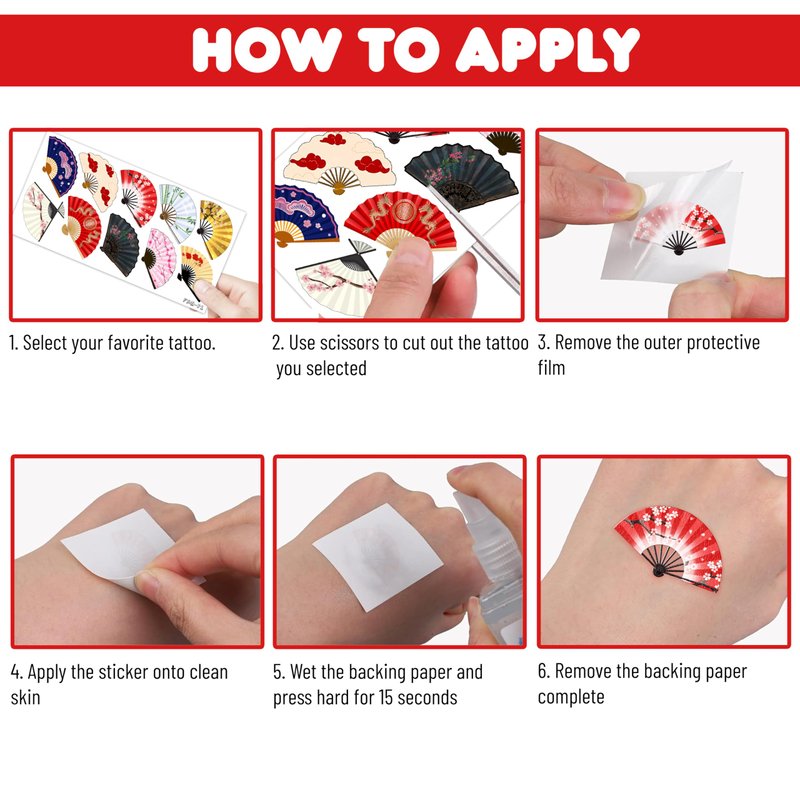 HOW TO APPLY

1. Select your favorite tattoo.

2. Use scissors to cut out the tattoo you selected

3. Remove the outer protective film

4. Apply the sticker onto clean skin

5. Wet the backing paper and press hard for 15 seconds

6. Remove the backing paper complete