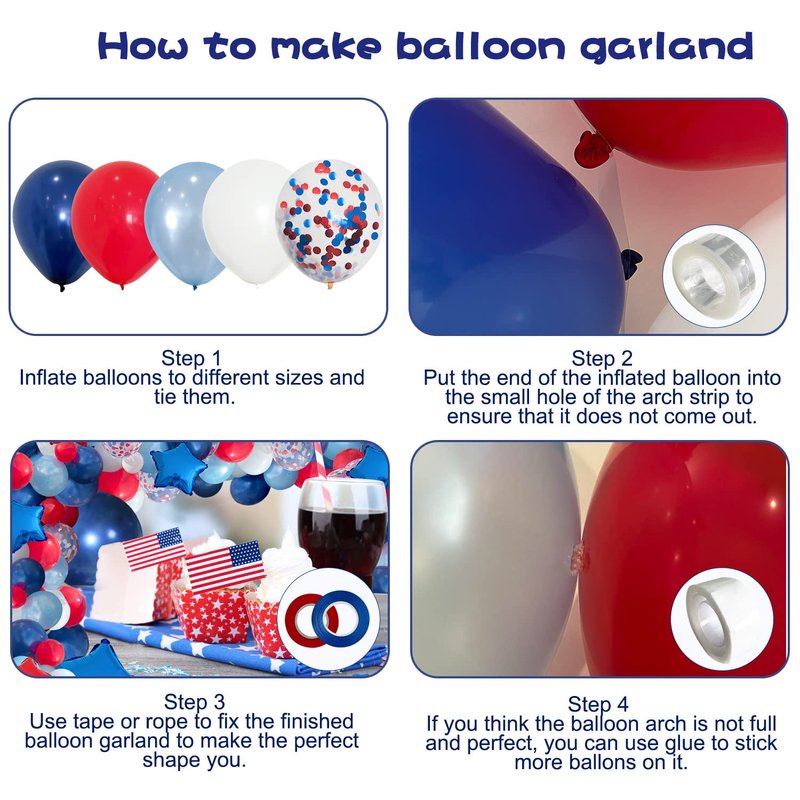 How to make balloon garland

Step 1
Inflate balloons to different sizes and tie them.

Step 2
Put the end of the inflated balloon into the small hole of the arch strip to ensure that it does not come out.

Step 3
Use tape or rope to fix the finished balloon garland to make the perfect shape you.

Step 4
If you think the balloon arch is not full and perfect, you can use glue to stick more ballons on it.