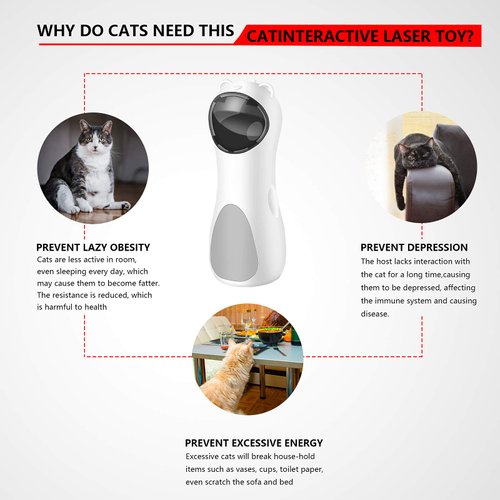 WHY DO CATS NEED THIS CATINTERACTIVE LASER TOY?

PREVENT LAZY OBESITY
Cats are less active in room, even sleeping every day, which may cause them to become fatter. The resistance is reduced, which is harmful to health

PREVENT DEPRESSION
The host lacks interaction with the cat for a long time,causing them to be depressed, affecting the immune system and causing disease.

PREVENT EXCESSIVE ENERGY
Excessive cats will break house-hold items such as vases, cups, toilet paper, even scratch the sofa and bed