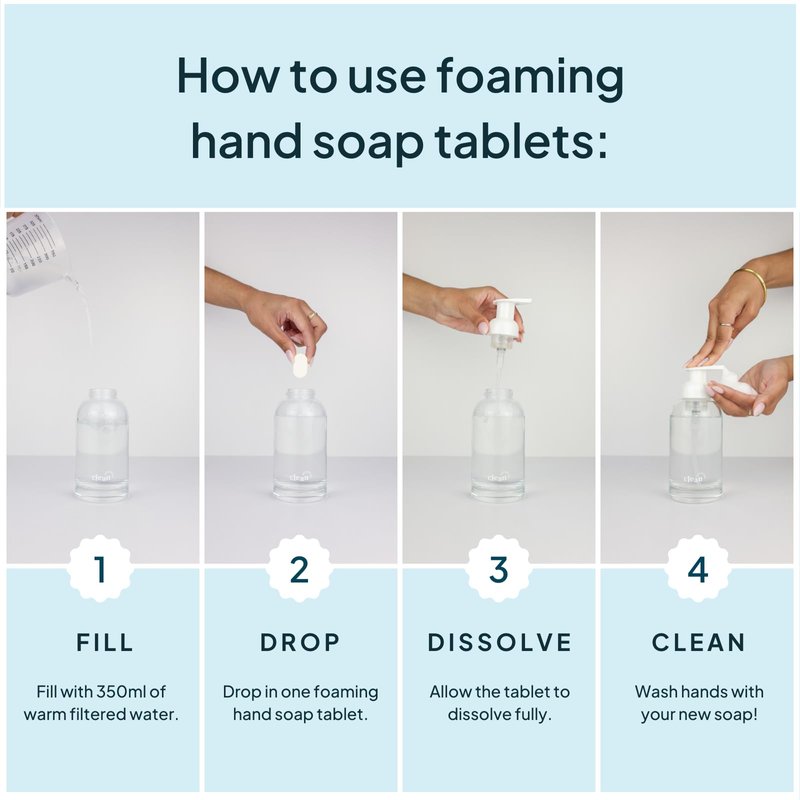 How to use foaming hand soap tablets:

clean

1

FILL

Fill with 350ml of warm filtered water.

clean

2

DROP

Drop in one foaming hand soap tablet.

clean

3

DISSOLVE

Allow the tablet to dissolve fully.

clean

4

CLEAN

Wash hands with your new soap!