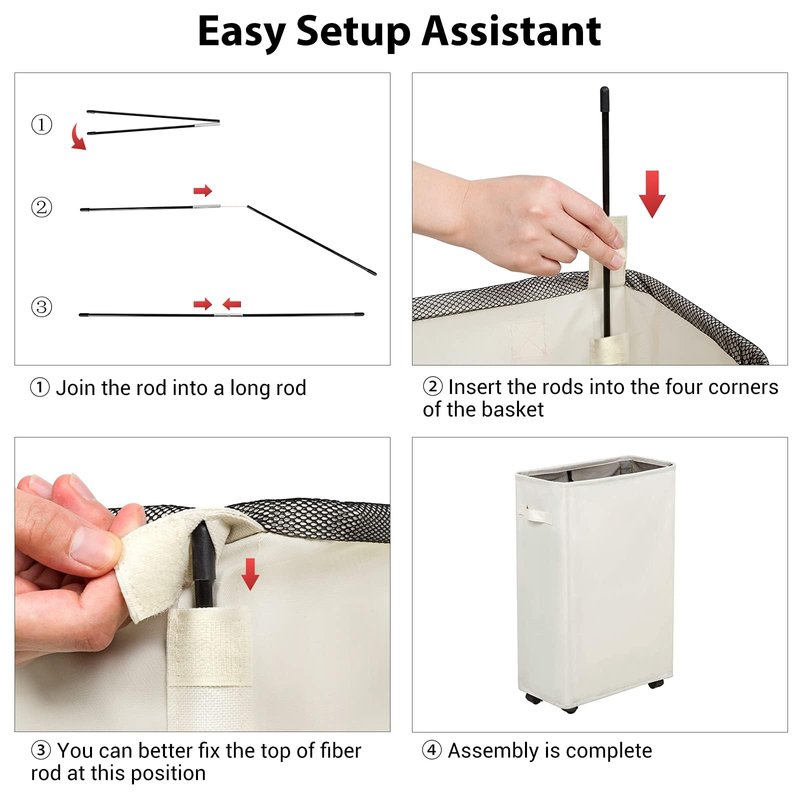 Easy Setup Assistant

①

②

③

① Join the rod into a long rod

② Insert the rods into the four corners of the basket

③ You can better fix the top of fiber rod at this position

④ Assembly is complete