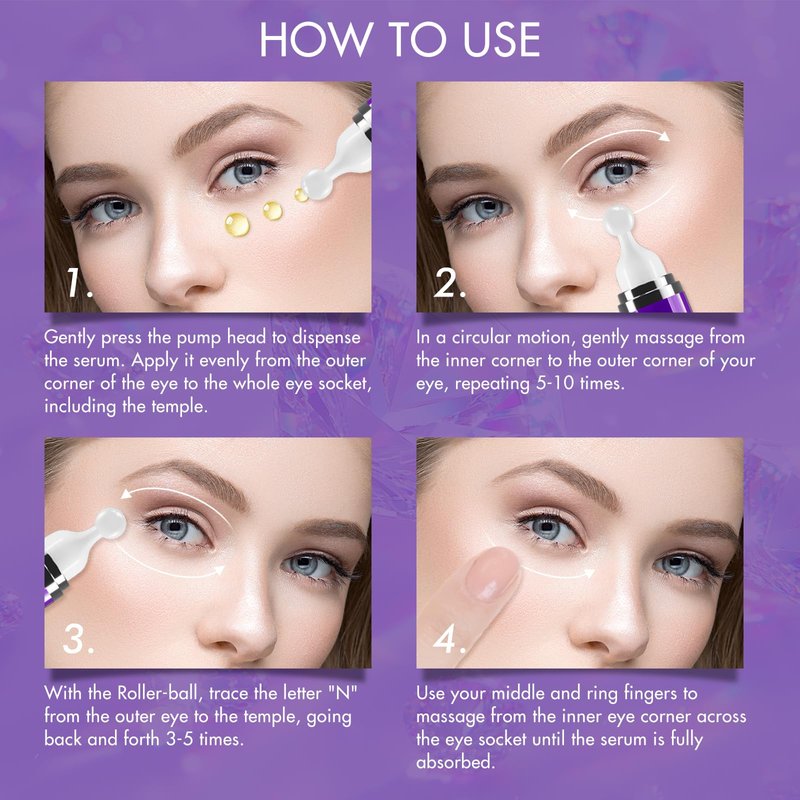 HOW TO USE

1.

Gently press the pump head to dispense the serum. Apply it evenly from the outer corner of the eye to the whole eye socket, including the temple.

2.

In a circular motion, gently massage from the inner corner to the outer corner of your eye, repeating 5-10 times.

3.

With the Roller-ball, trace the letter "N" from the outer eye to the temple, going back and forth 3-5 times.

4.

Use your middle and ring fingers to massage from the inner eye corner across the eye socket until the serum is fully absorbed.