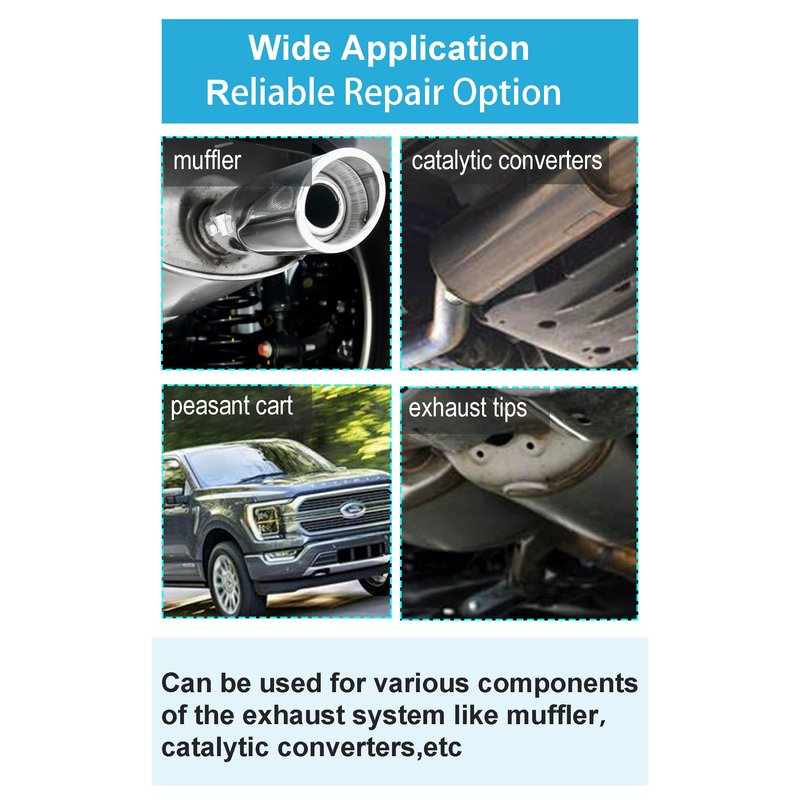 Wide Application
Reliable Repair Option

muffler

catalytic converters

peasant cart

exhaust tips

Can be used for various components of the exhaust system like muffler, catalytic converters,etc