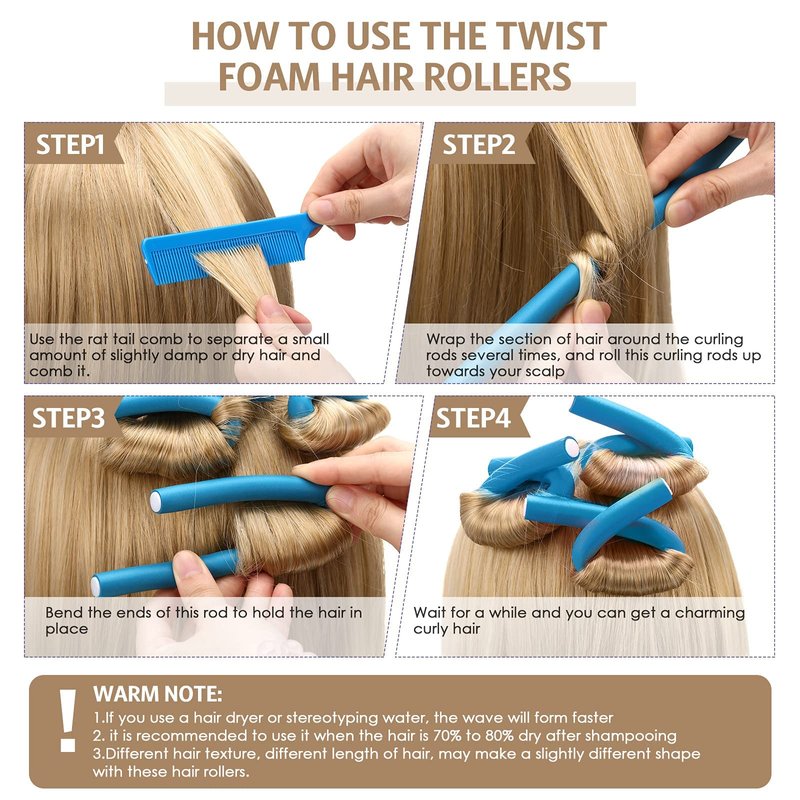 HOW TO USE THE TWIST FOAM HAIR ROLLERS

STEP1

Use the rat tail comb to separate a small amount of slightly damp or dry hair and comb it.

STEP2

Wrap the section of hair around the curling rods several times, and roll this curling rods up towards your scalp

STEP3

Bend the ends of this rod to hold the hair in place

STEP4

Wait for a while and you can get a charming curly hair

!

WARM NOTE:

1.If you use a hair dryer or stereotyping water, the wave will form faster
2. it is recommended to use it when the hair is 70% to 80% dry after shampooing
3.Different hair texture, different length of hair, may make a slightly different shape with these hair rollers.