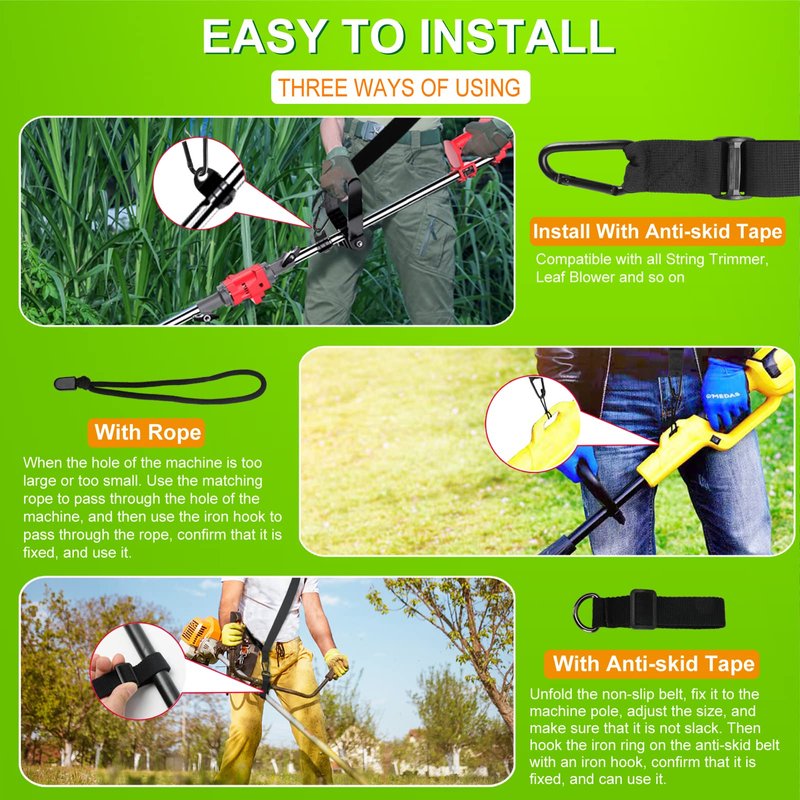 EASY TO INSTALL

THREE WAYS OF USING

Install With Anti-skid Tape

Compatible with all String Trimmer, Leaf Blower and so on

With Rope

When the hole of the machine is too large or too small. Use the matching rope to pass through the hole of the machine, and then use the iron hook to pass through the rope, confirm that it is fixed, and use it.

OMEDAS

With Anti-skid Tape

Unfold the non-slip belt, fix it to the machine pole, adjust the size, and make sure that it is not slack. Then hook the iron ring on the anti-skid belt with an iron hook, confirm that it is fixed, and can use it.