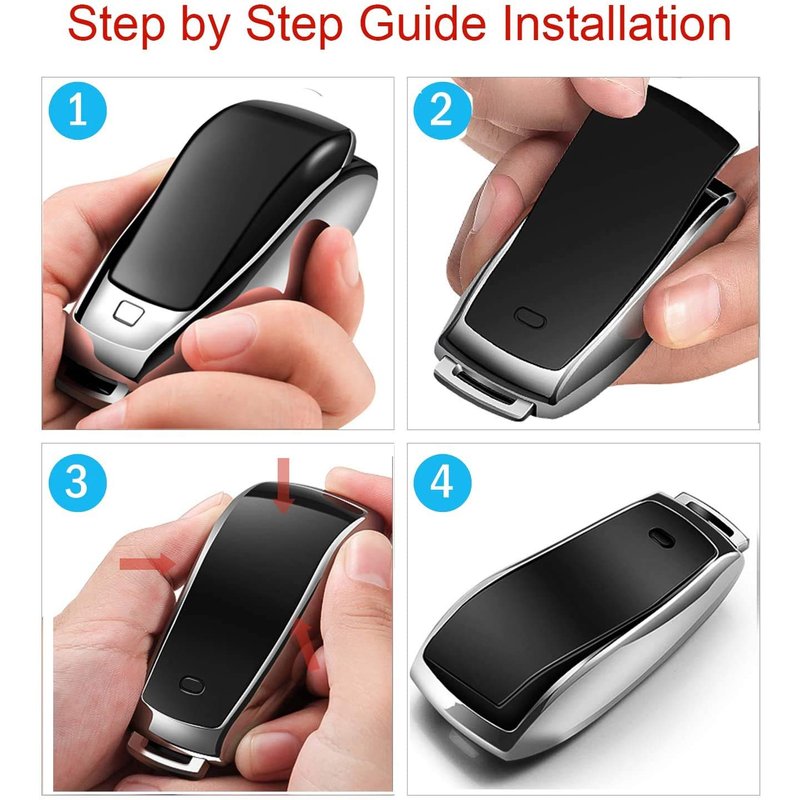 Step by Step Guide Installation

1

2

3

4