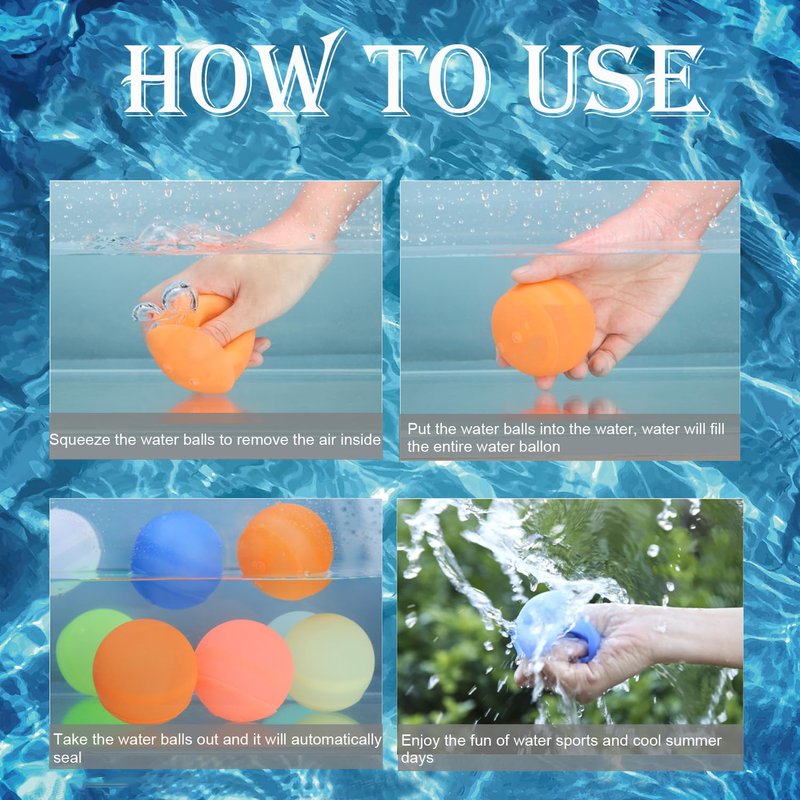 HOW TO USE

Squeeze the water balls to remove the air inside

Put the water balls into the water, water will fill the entire water ballon

Take the water balls out and it will automatically seal

Enjoy the fun of water sports and cool summer days