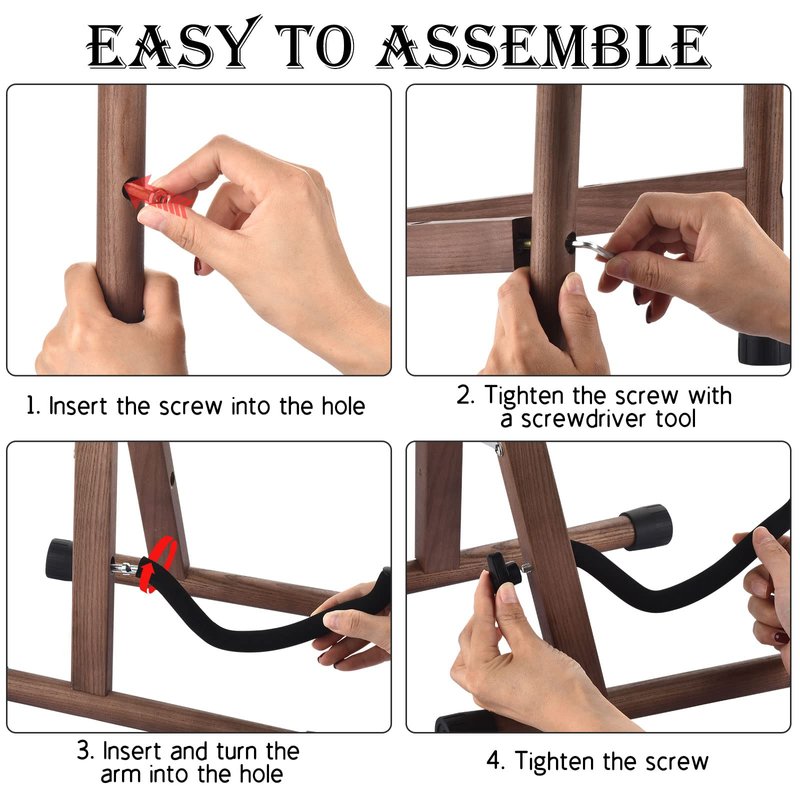 EASY TO ASSEMBLE

1. Insert the screw into the hole

2. Tighten the screw with a screwdriver tool

3. Insert and turn the arm into the hole

4. Tighten the screw