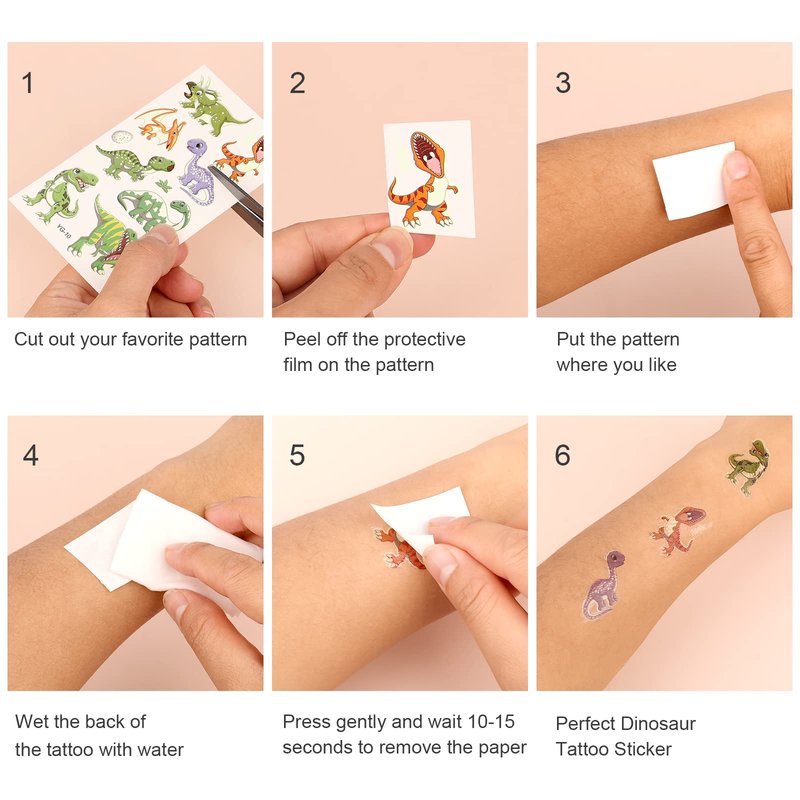 1

YG-10

Cut out your favorite pattern

2

Peel off the protective film on the pattern

3

Put the pattern where you like

4

Wet the back of the tattoo with water

5

Press gently and wait 10-15 seconds to remove the paper

6

Perfect Dinosaur Tattoo Sticker