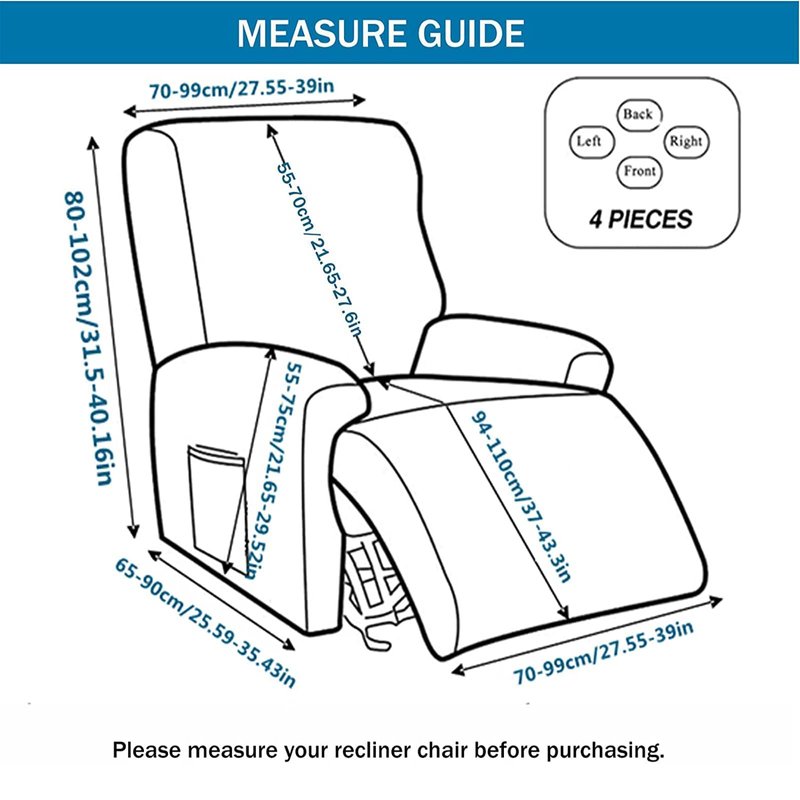 MEASURE GUIDE

70-99cm/27.55-39in

Back
Left
Right
Front

4 PIECES

80-102cm/31.5-40.16in

55-70cm/21.65-27.6in

55-75cm/21.65-29.52in

94-110cm/37-43.3in

65-90cm/25.59-35.43in

70-99cm/27.55-39in

Please measure your recliner chair before purchasing.