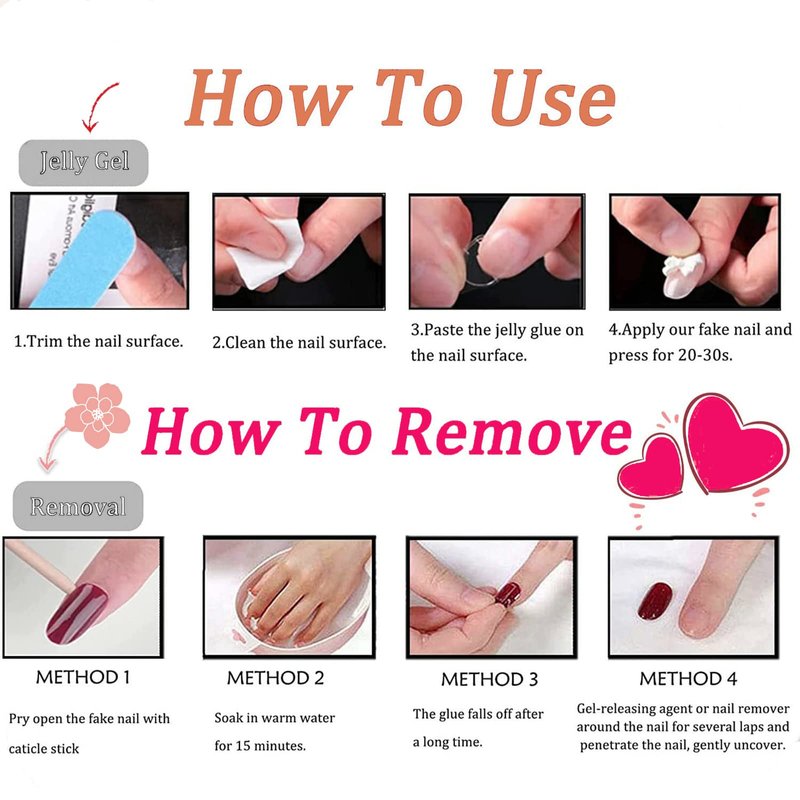 How To Use

Jelly Gel

1.Trim the nail surface.

2.Clean the nail surface.

3.Paste the jelly glue on the nail surface.

4.Apply our fake nail and press for 20-30s.

How To Remove

Removal

METHOD 1

Pry open the fake nail with caticle stick

METHOD 2

Soak in warm water for 15 minutes.

METHOD 3

The glue falls off after a long time.

METHOD 4

Gel-releasing agent or nail remover around the nail for several laps and penetrate the nail, gently uncover.