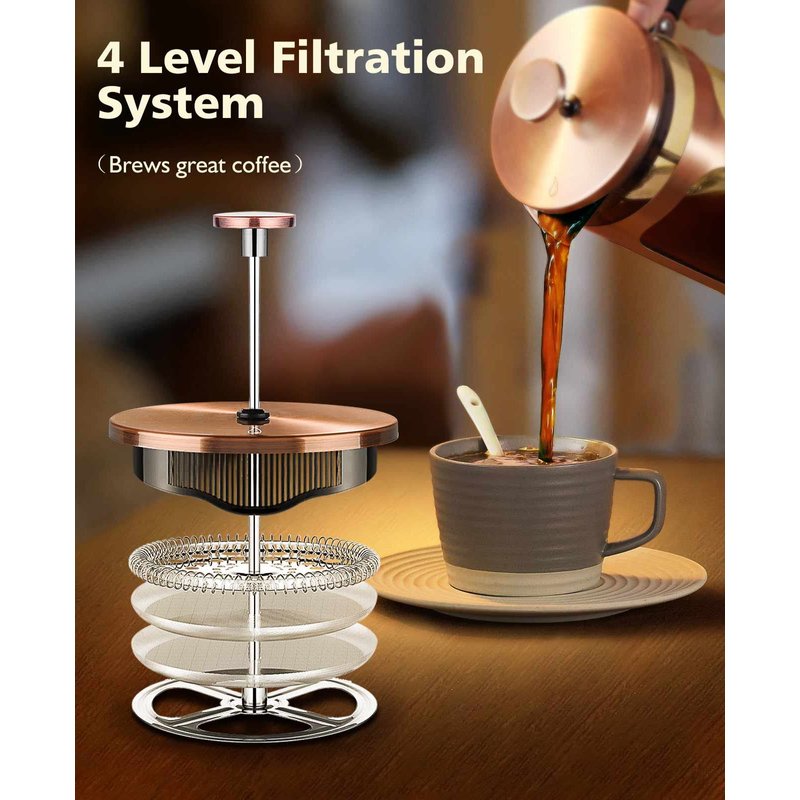 4 Level Filtration System

（Brews great coffee）