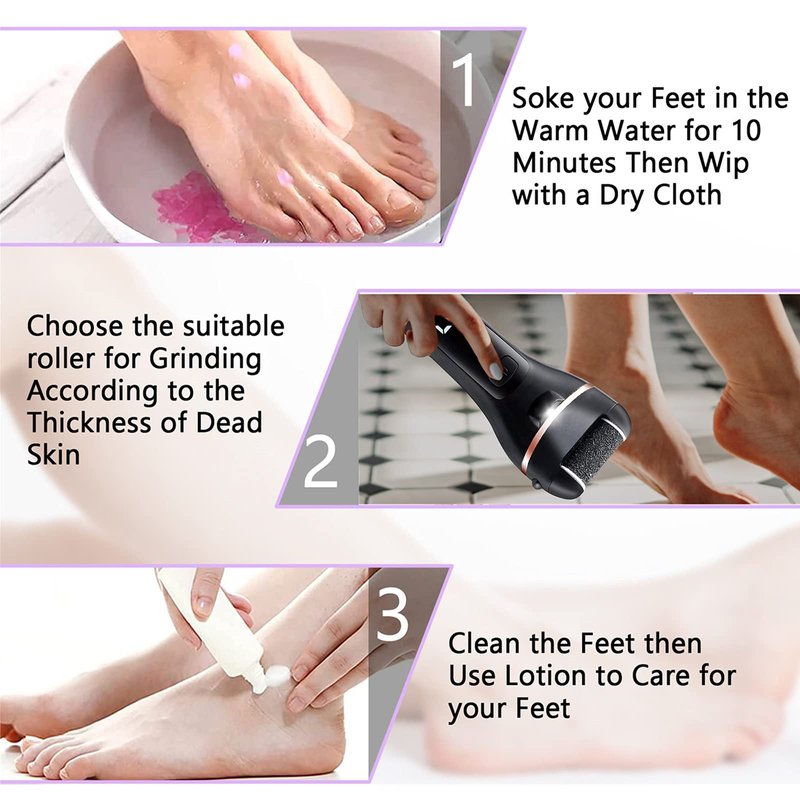 1

Soke your Feet in the Warm Water for 10 Minutes Then Wip with a Dry Cloth

Choose the suitable roller for Grinding According to the Thickness of Dead Skin

2

3

Clean the Feet then Use Lotion to Care for your Feet