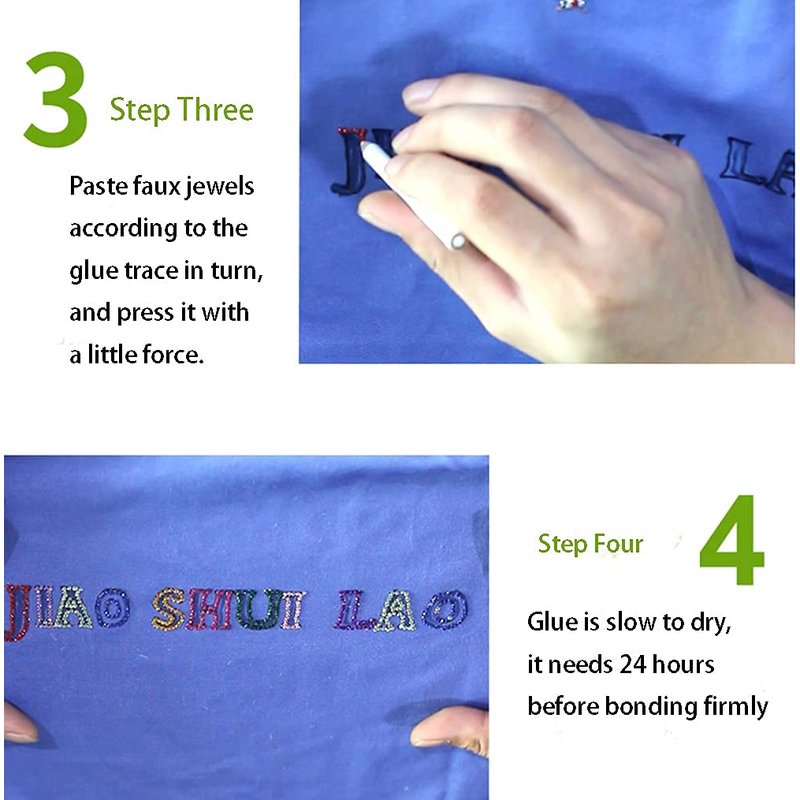 3 Step Three

Paste faux jewels according to the glue trace in turn, and press it with a little force.

JIAO SHUI LAO

Step Four 4

Glue is slow to dry, it needs 24 hours before bonding firmly